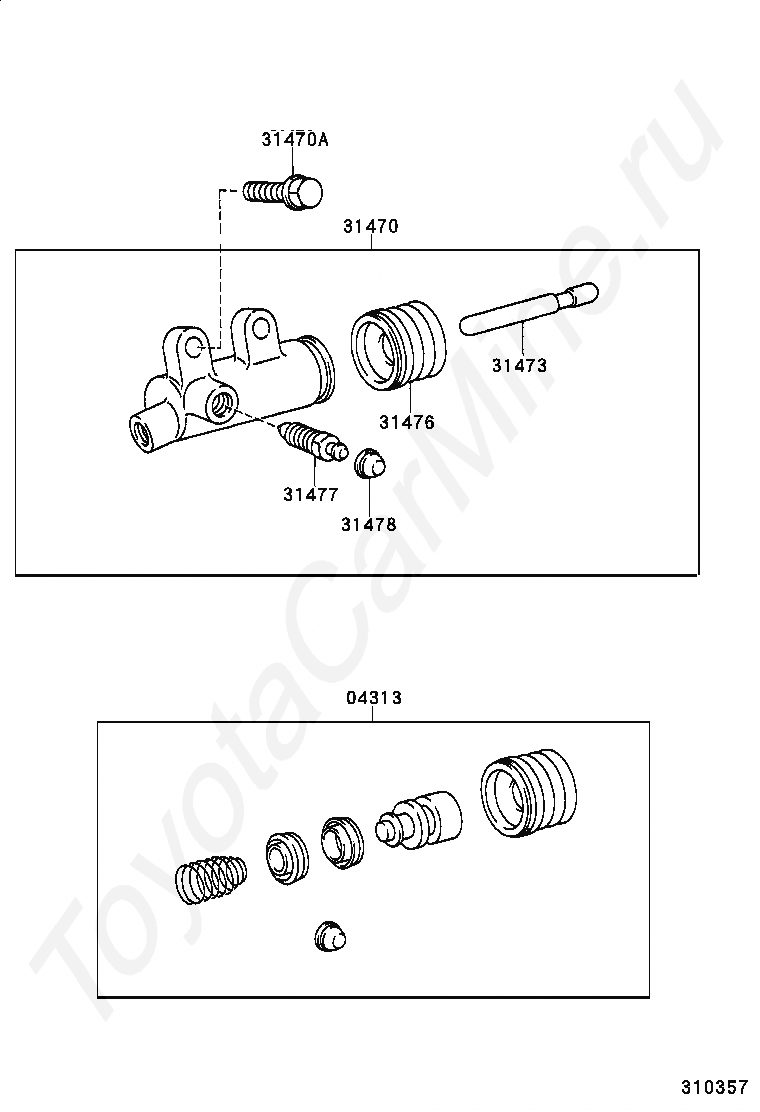 31470A
31470
31473
31476
31477
31478
04313
ToyotaCarMine.ru
310357