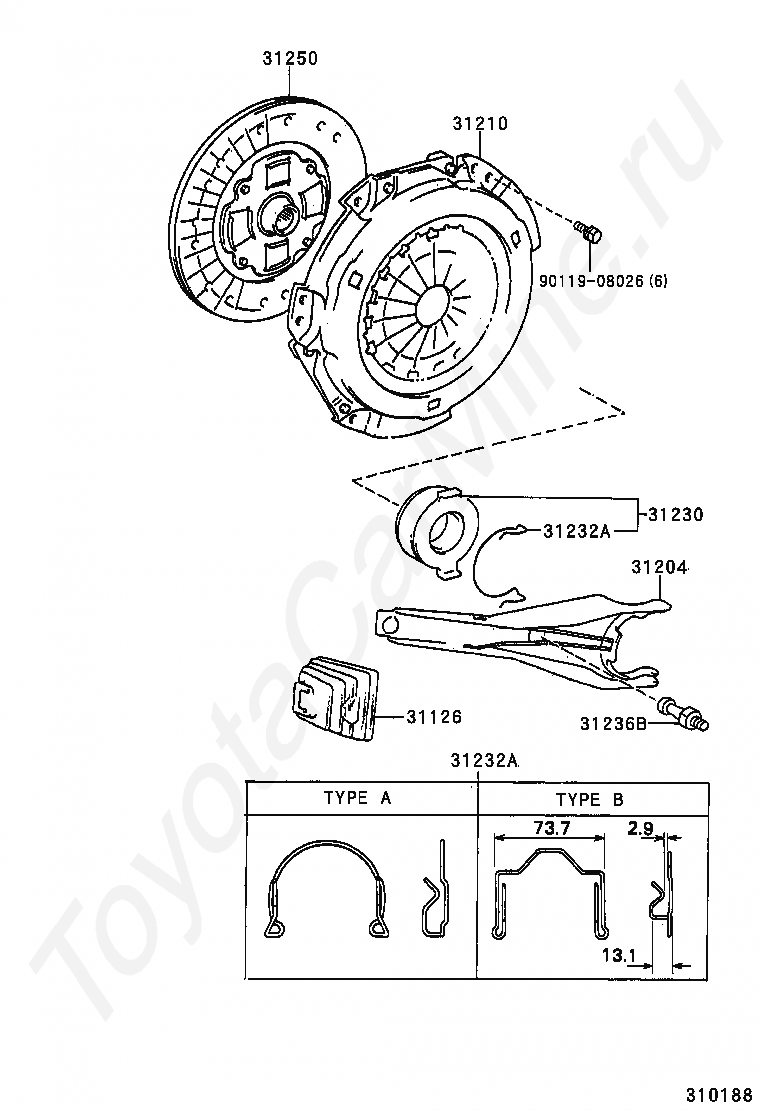 31250

31210

90119-08026 (6)

31230

31232A

31204

31126

31236B

31232A

| TYPE A | TYPE B |
|---|---|
| | 73.7 2.9 13.1 |

ToyotaCarMine.ru

310188