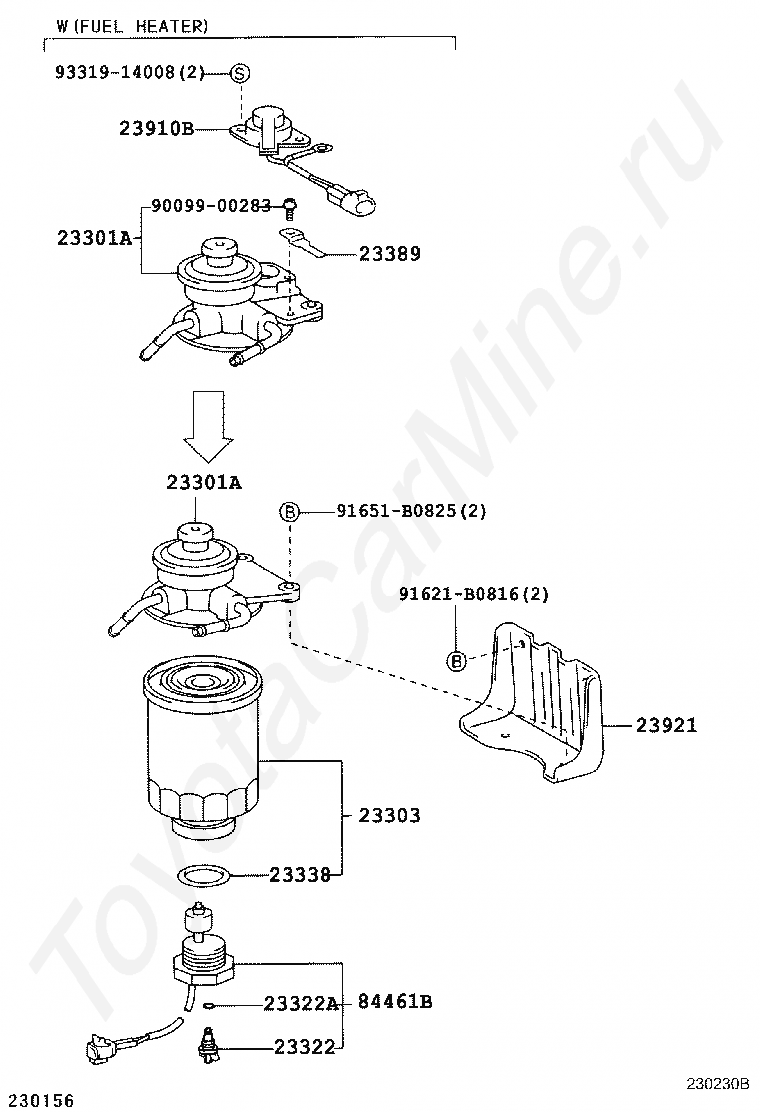 W (FUEL HEATER)

93319-14008(2) S

23910B

90099-00283

23301A

23389

23301A

B 91651-B0825(2)

91621-B0816(2)

B

23921

23303

23338

23322A

84461B

23322

230156

230230B

ToyotaCarMine.ru