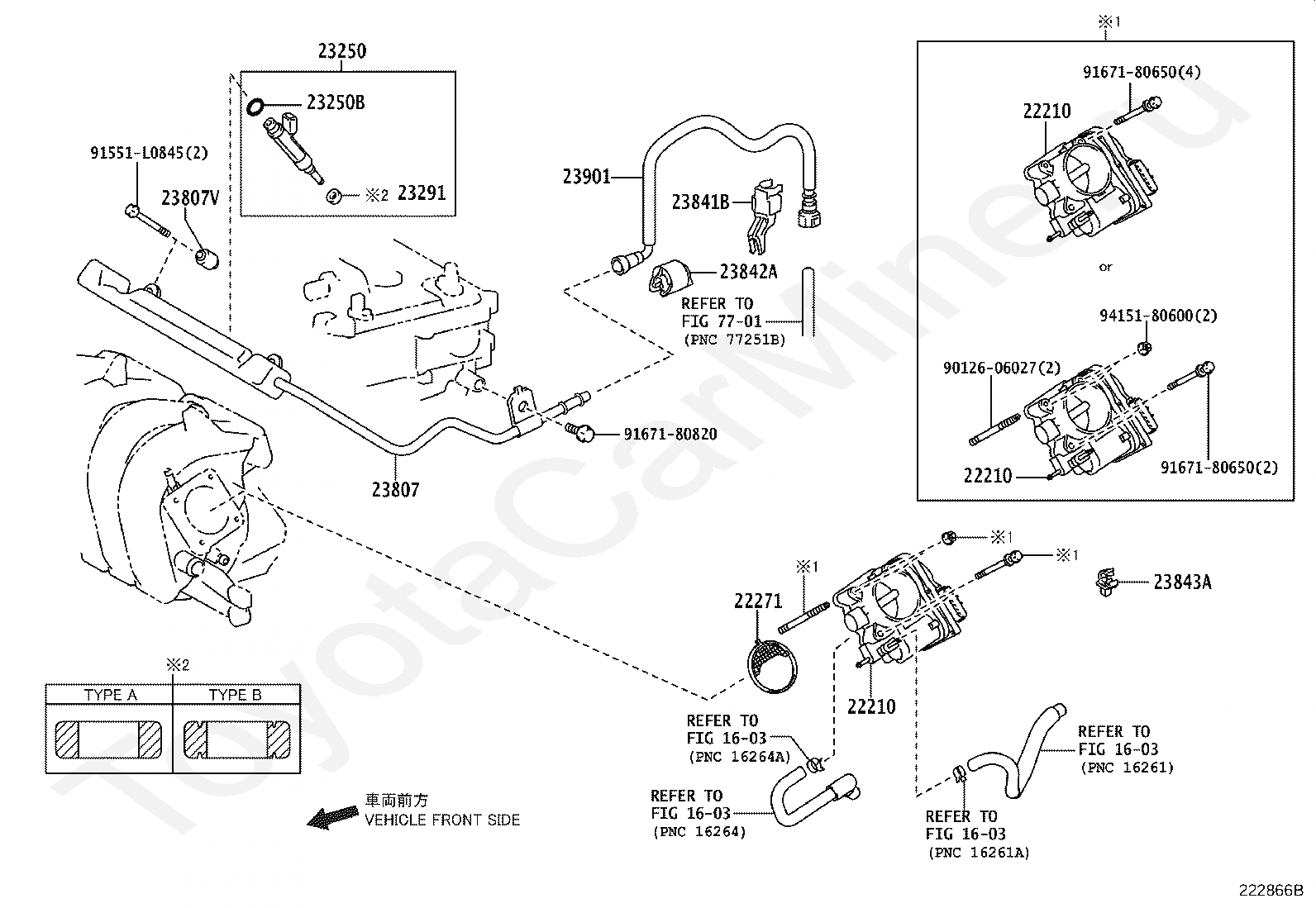 23250
23250B
※2 23291
91551-L0845(2)
23807V
23901
23841B
23842A
REFER TO FIG 77-01 (PNC 77251B)
91671-80820
23807

※1
91671-80650(4)
22210
or
94151-80600(2)
90126-06027(2)
22210
91671-80650(2)

※1
※1
※1
23843A
22271
22210
REFER TO FIG 16-03 (PNC 16264A)
REFER TO FIG 16-03 (PNC 16264)
REFER TO FIG 16-03 (PNC 16261)
REFER TO FIG 16-03 (PNC 16261A)

※2
| TYPE A | TYPE B |
|---|---|
| | |

車両前方
VEHICLE FRONT SIDE

ToyotaCarMine.ru

222866B