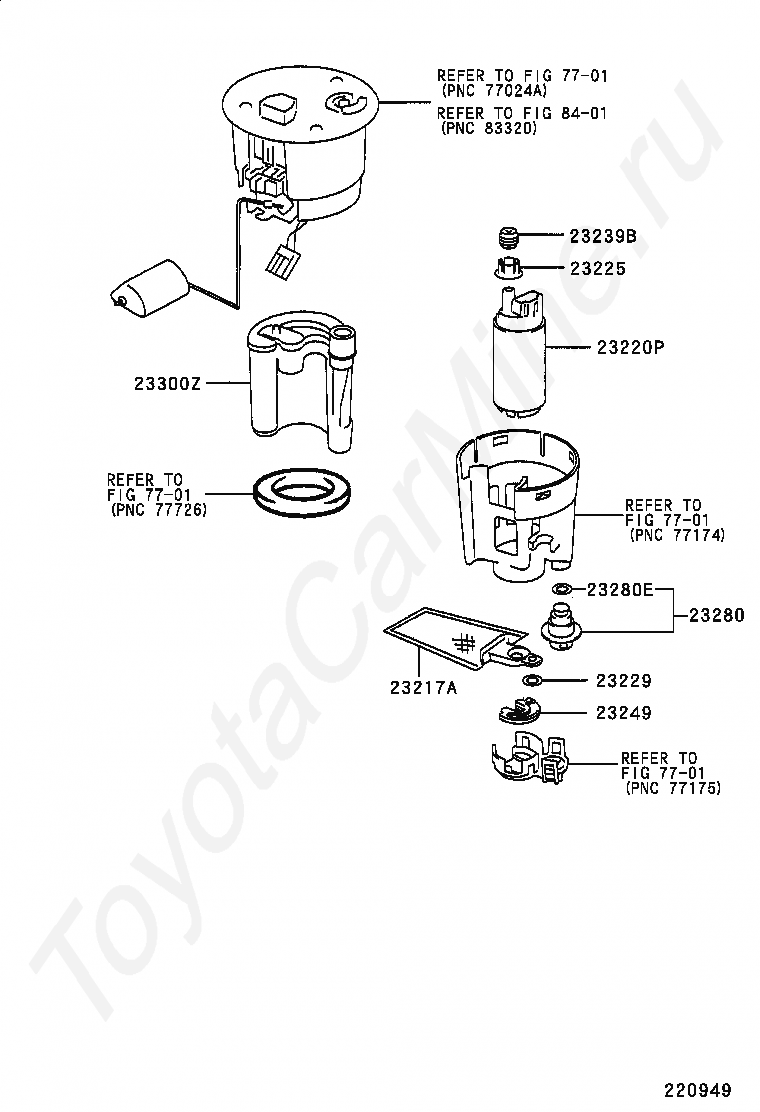 REFER TO FIG 77-01
(PNC 77024A)
REFER TO FIG 84-01
(PNC 83320)

23239B

23225

23220P

23300Z

REFER TO
FIG 77-01
(PNC 77726)

REFER TO
FIG 77-01
(PNC 77174)

23280E

23280

23217A

23229

23249

REFER TO
FIG 77-01
(PNC 77175)

ToyotaCarMine.ru

220949