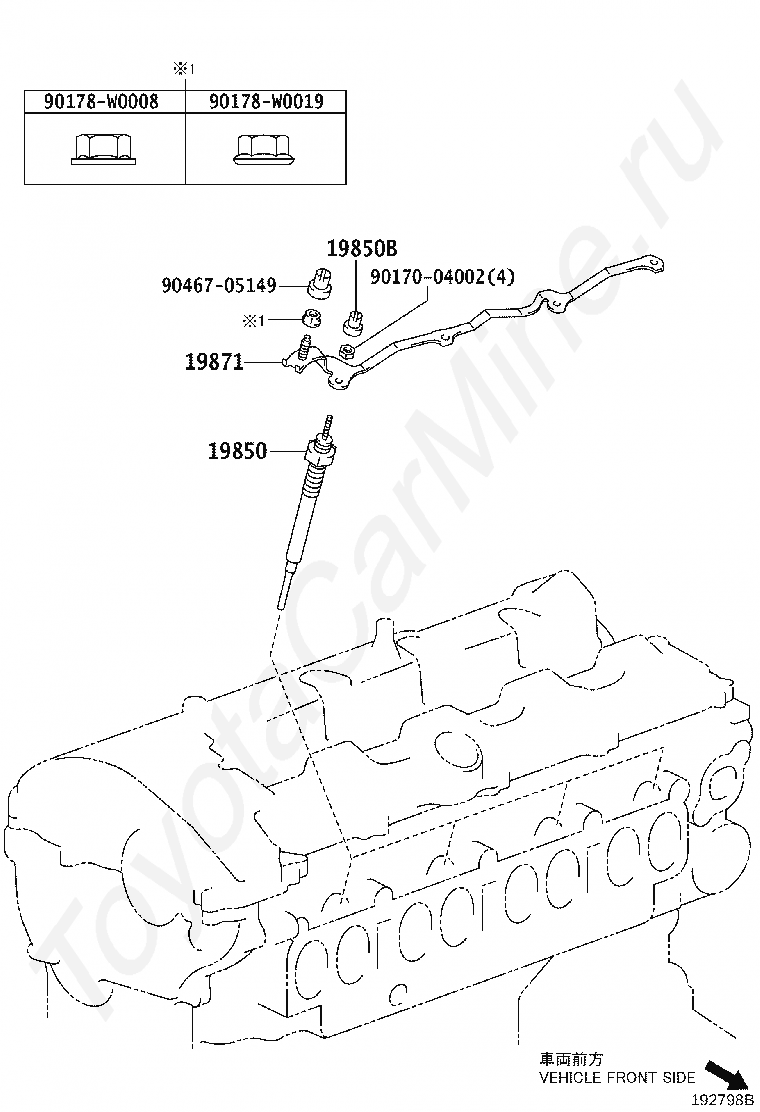 ※1

| 90178-W0008 | 90178-W0019 |
|---|---|
| | |

19850B
90467-05149
90170-04002(4)
※1
19871
19850

ToyotaCarMine.ru

車両前方
VEHICLE FRONT SIDE
192798B