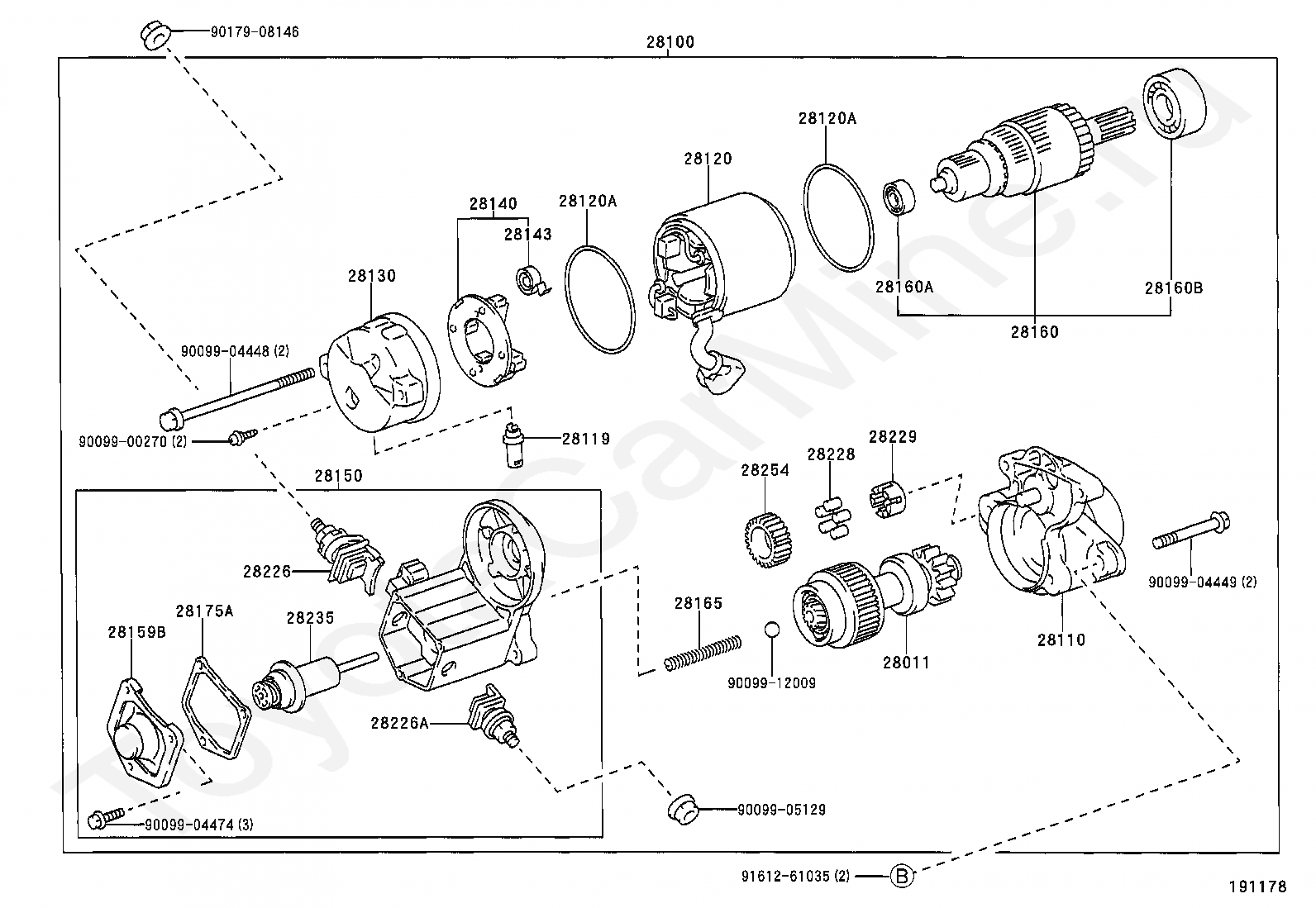 90179-08146
28100
28120A
28120
28140
28120A
28143
28130
28160A
28160B
28160
90099-04448 (2)
90099-00270 (2)
28119
28150
28229
28228
28254
28226
28175A
28159B
28235
28165
90099-04449 (2)
28110
28011
90099-12009
28226A
90099-04474 (3)
90099-05129
91612-61035 (2)
B
191178
ToyotaCarMine.ru