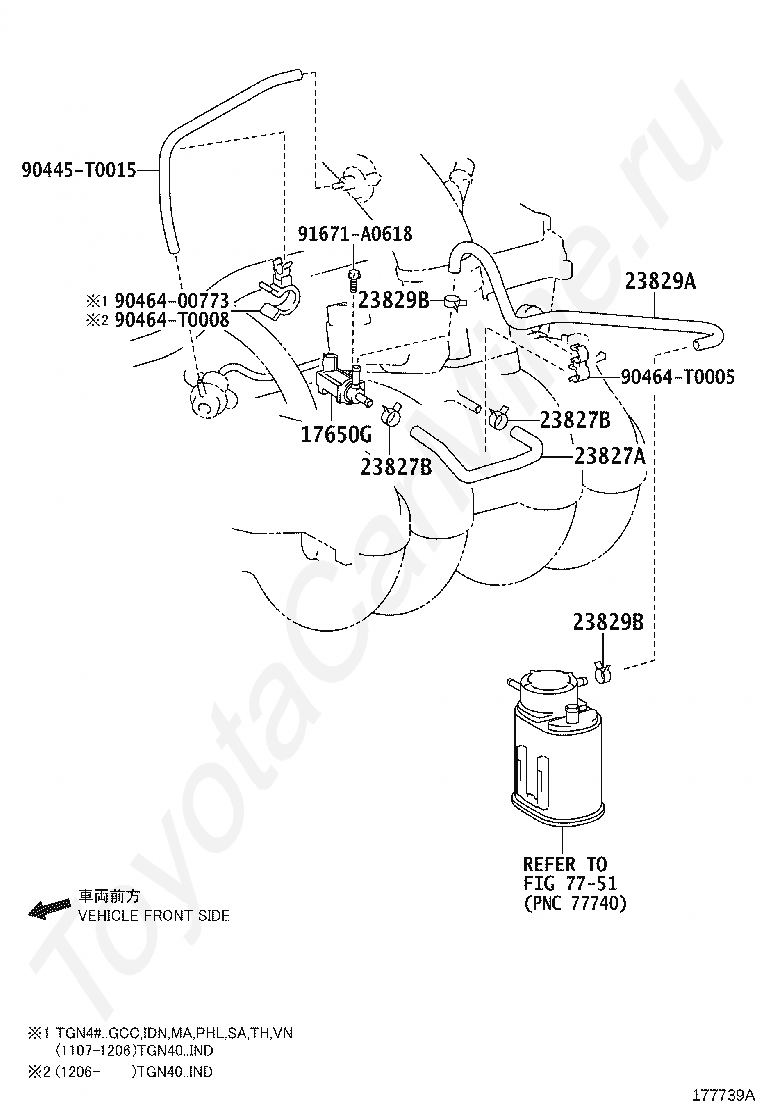 90445-T0015

91671-A0618

※1 90464-00773
※2 90464-T0008

23829B

23829A

90464-T0005

17650G

23827B

23827B

23827A

23829B

REFER TO
FIG 77-51
(PNC 77740)

車両前方
VEHICLE FRONT SIDE

ToyotaCarMine.ru

※1 TGN4#..GCC,IDN,MA,PHL,SA,TH,VN
(1107-1206)TGN40..IND
※2 (1206- )TGN40..IND

177739A