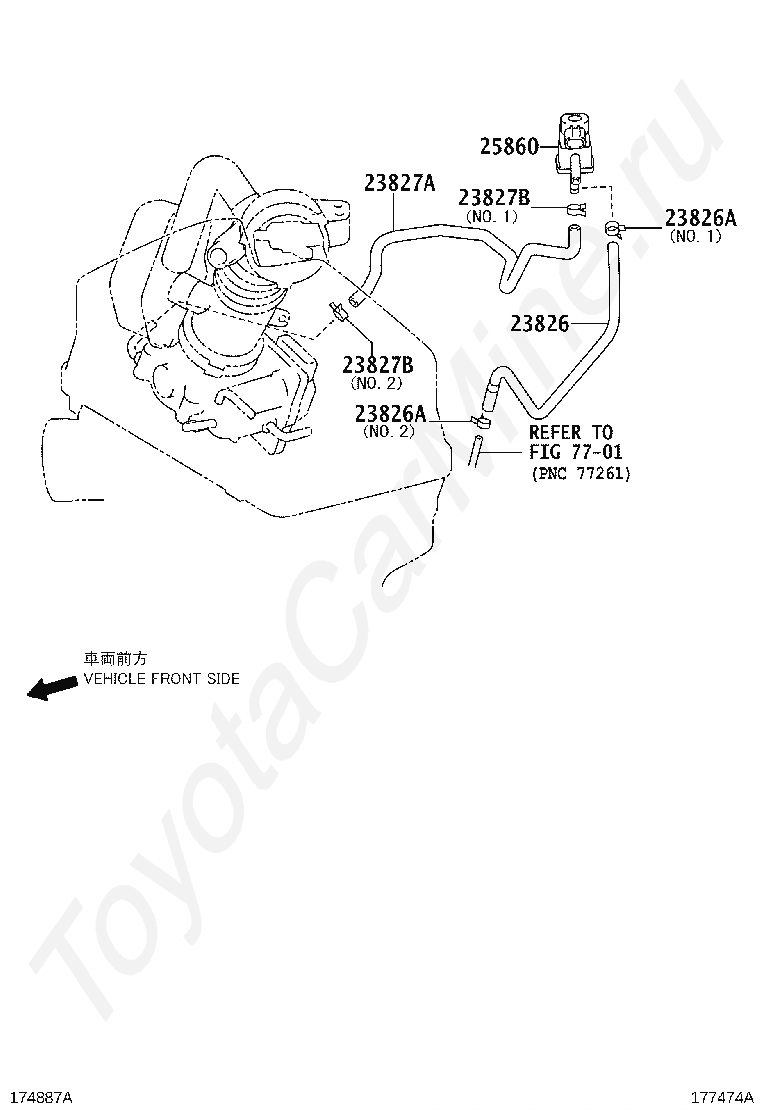 25860

23827A

23827B
(NO. 1)

23826A
(NO. 1)

23826

23827B
(NO. 2)

23826A
(NO. 2)

REFER TO
FIG 77-01
(PNC 77261)

車両前方
VEHICLE FRONT SIDE

ToyotaCarMine.ru

174887A

177474A