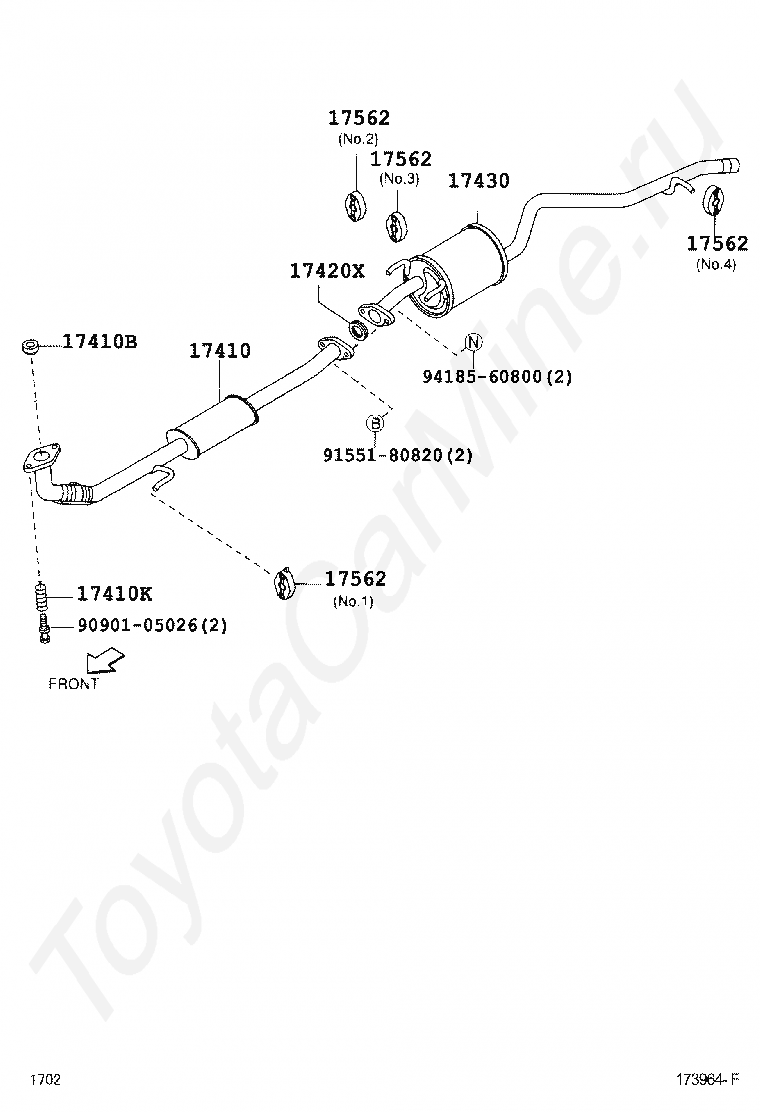 17562
(No.2)
17562
(No.3)
17430
17562
(No.4)
17420X
17410B
17410
N
94185-60800(2)
B
91551-80820(2)
17562
(No.1)
17410K
90901-05026(2)
FRONT

ToyotaCarMine.ru

1702
173964-F