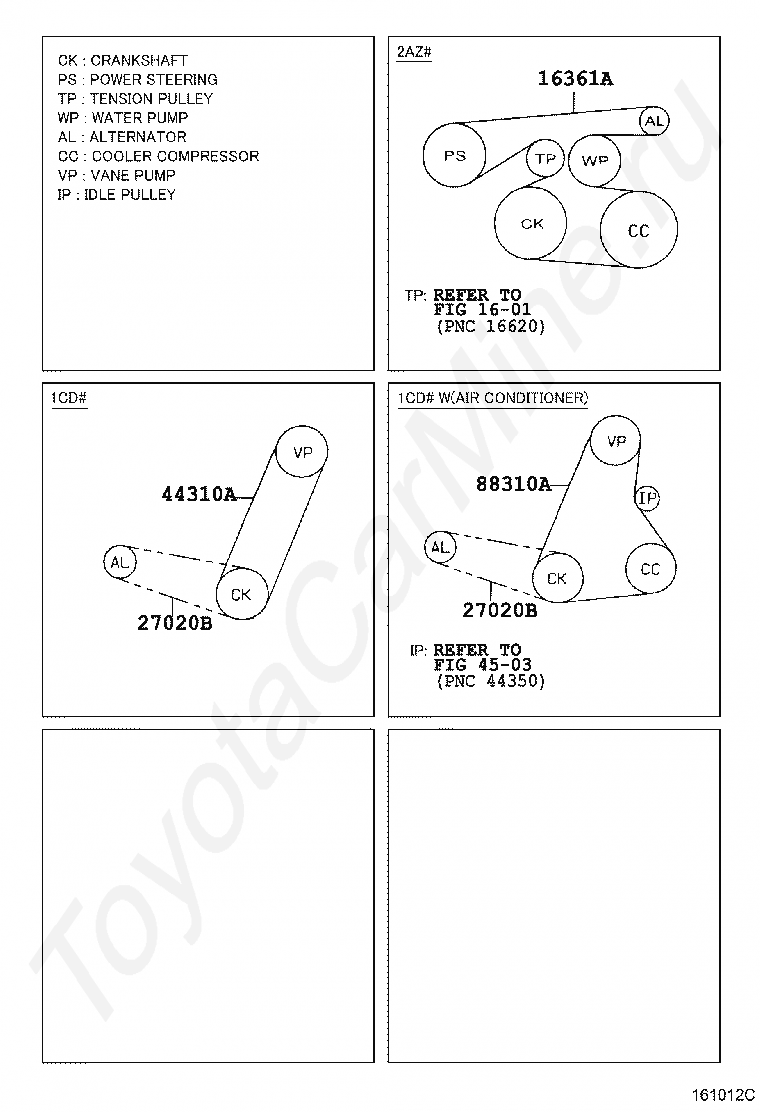 CK : CRANKSHAFT
PS : POWER STEERING
TP : TENSION PULLEY
WP : WATER PUMP
AL : ALTERNATOR
CC : COOLER COMPRESSOR
VP : VANE PUMP
IP : IDLE PULLEY

2AZ#

16361A

AL
PS
TP
WP
CK
CC

TP: REFER TO
FIG 16-01
(PNC 16620)

1CD#

VP
44310A
AL
CK
27020B

1CD# W(AIR CONDITIONER)

VP
88310A
IP
AL
CK
CC
27020B

IP: REFER TO
FIG 45-03
(PNC 44350)

ToyotaCarMine.ru

161012C