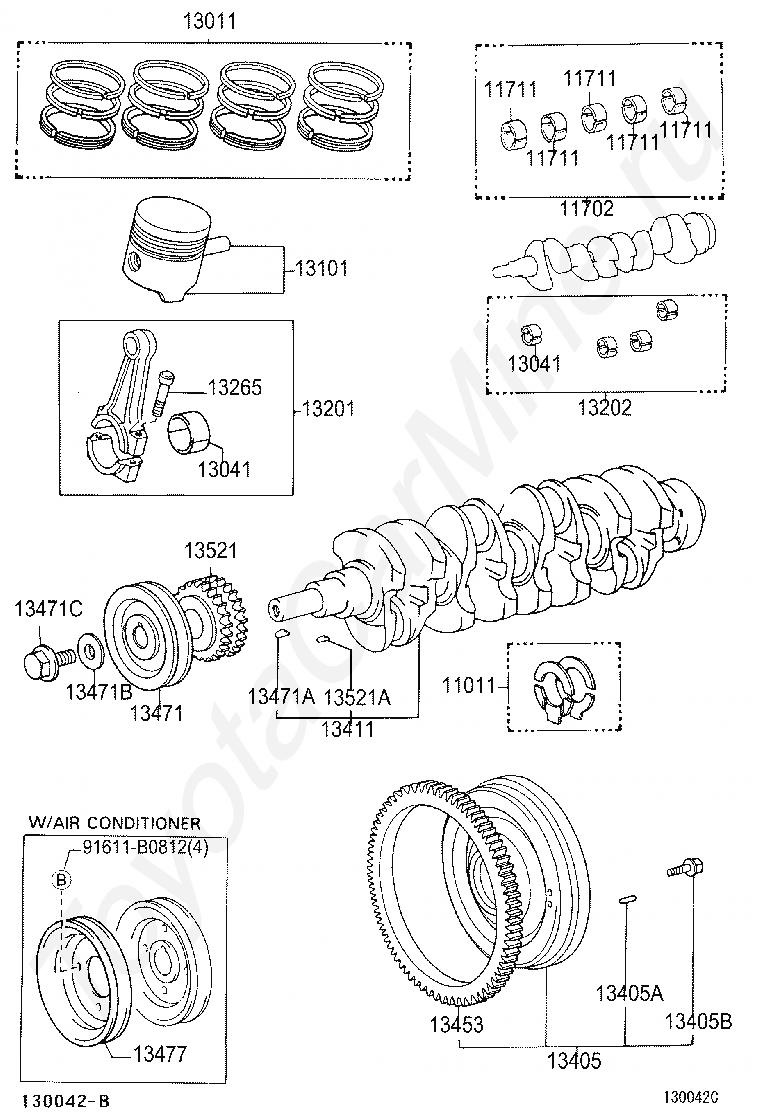 13011

11711
11711
11711
11711
11711

11702

13101

13265
13201
13041

13041
13202

13521
13471C
13471B
13471
13471A 13521A
13411
11011

W/AIR CONDITIONER
91611-B0812(4)
B
13477

13453
13405A
13405B
13405

130042-B
130042C

ToyotaCarMine.ru