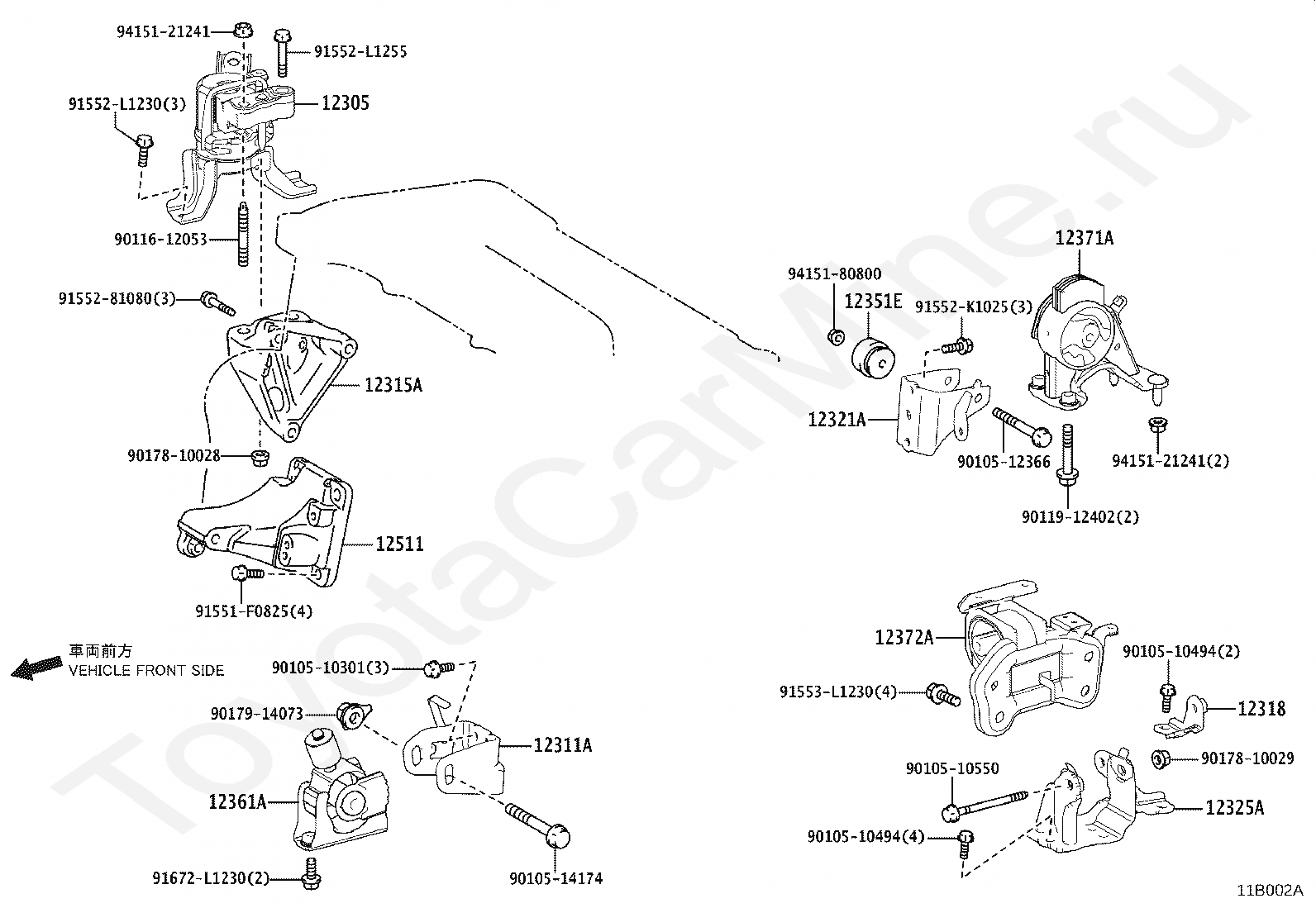 94151-21241
91552-L1255
91552-L1230(3)
12305
90116-12053
91552-81080(3)
12315A
90178-10028
12511
91551-F0825(4)
車両前方
VEHICLE FRONT SIDE
90105-10301(3)
90179-14073
12311A
12361A
91672-L1230(2)
90105-14174
94151-80800
12351E
91552-K1025(3)
12371A
12321A
90105-12366
94151-21241(2)
90119-12402(2)
12372A
90105-10494(2)
91553-L1230(4)
12318
90178-10029
90105-10550
12325A
90105-10494(4)
11B002A
ToyotaCarMine.ru