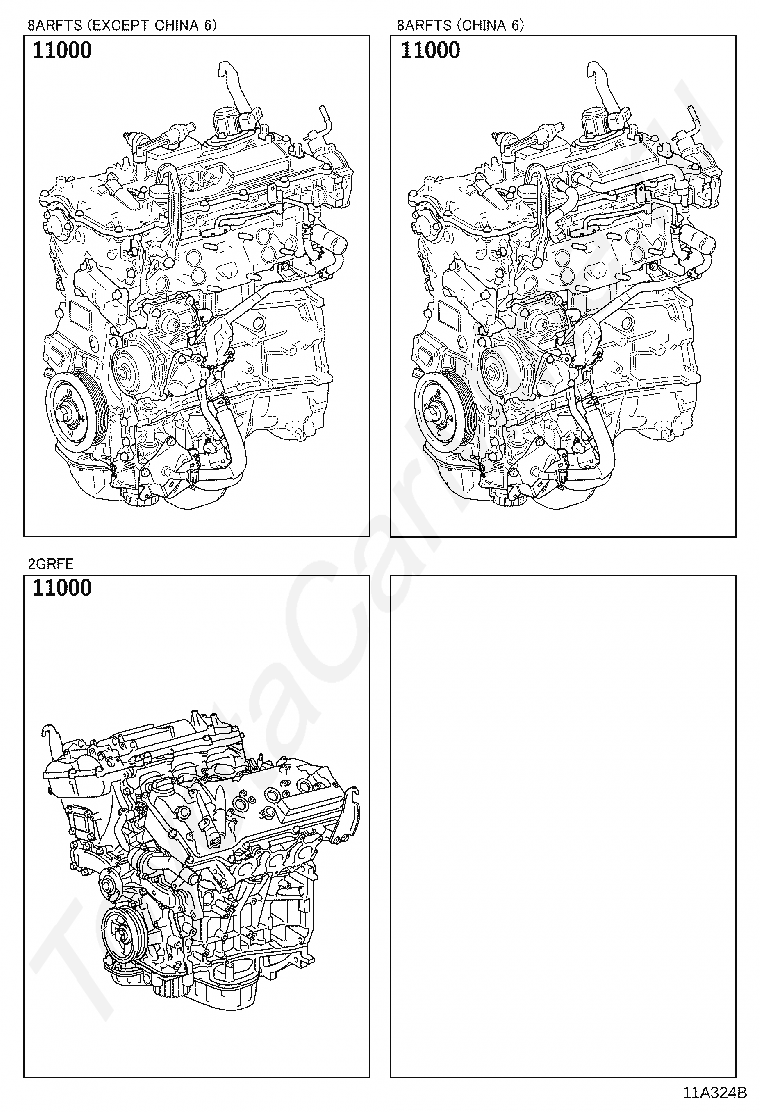 8ARFTS (EXCEPT CHINA 6)

11000

8ARFTS (CHINA 6)

11000

2GRFE

11000

11A324B