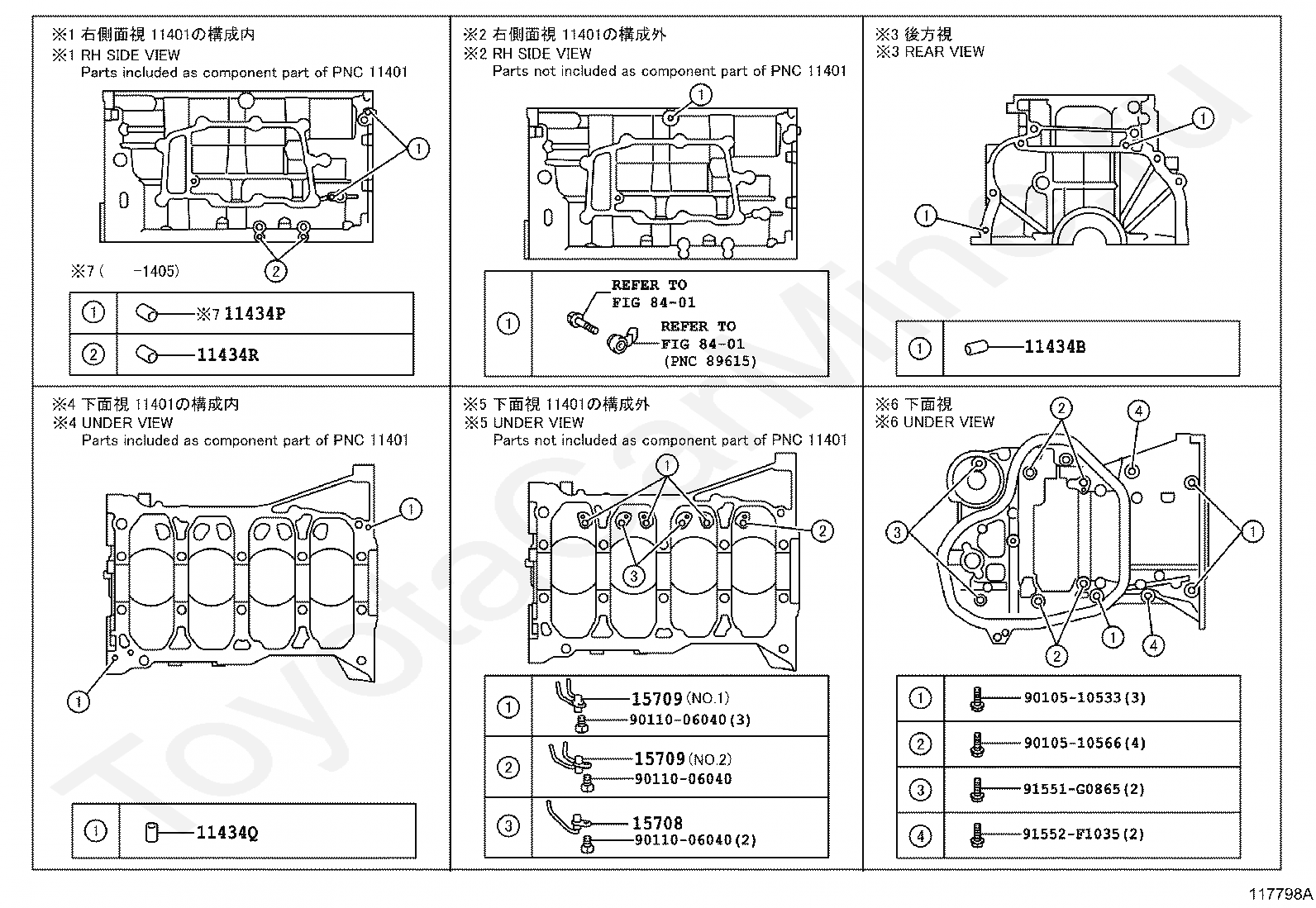 ※1 右側面視 11401の構成内
※1 RH SIDE VIEW
Parts included as component part of PNC 11401

①
②

※7 (　　-1405)

| ① | ※7 11434P |
|---|---|
| ② | 11434R |

※2 右側面視 11401の構成外
※2 RH SIDE VIEW
Parts not included as component part of PNC 11401

①

| ① | REFER TO FIG 84-01 REFER TO FIG 84-01 (PNC 89615) |
|---|---|

※3 後方視
※3 REAR VIEW

①
①

| ① | 11434B |
|---|---|

※4 下面視 11401の構成内
※4 UNDER VIEW
Parts included as component part of PNC 11401

①
①

| ① | 11434Q |
|---|---|

※5 下面視 11401の構成外
※5 UNDER VIEW
Parts not included as component part of PNC 11401

①
②
③

| ① | 15709 (NO.1) 90110-06040(3) |
|---|---|
| ② | 15709 (NO.2) 90110-06040 |
| ③ | 15708 90110-06040(2) |

※6 下面視
※6 UNDER VIEW

②
④
③
①
①
②
④

| ① | 90105-10533(3) |
|---|---|
| ② | 90105-10566(4) |
| ③ | 91551-G0865(2) |
| ④ | 91552-F1035(2) |

Toyota Car Mine.ru

117798A