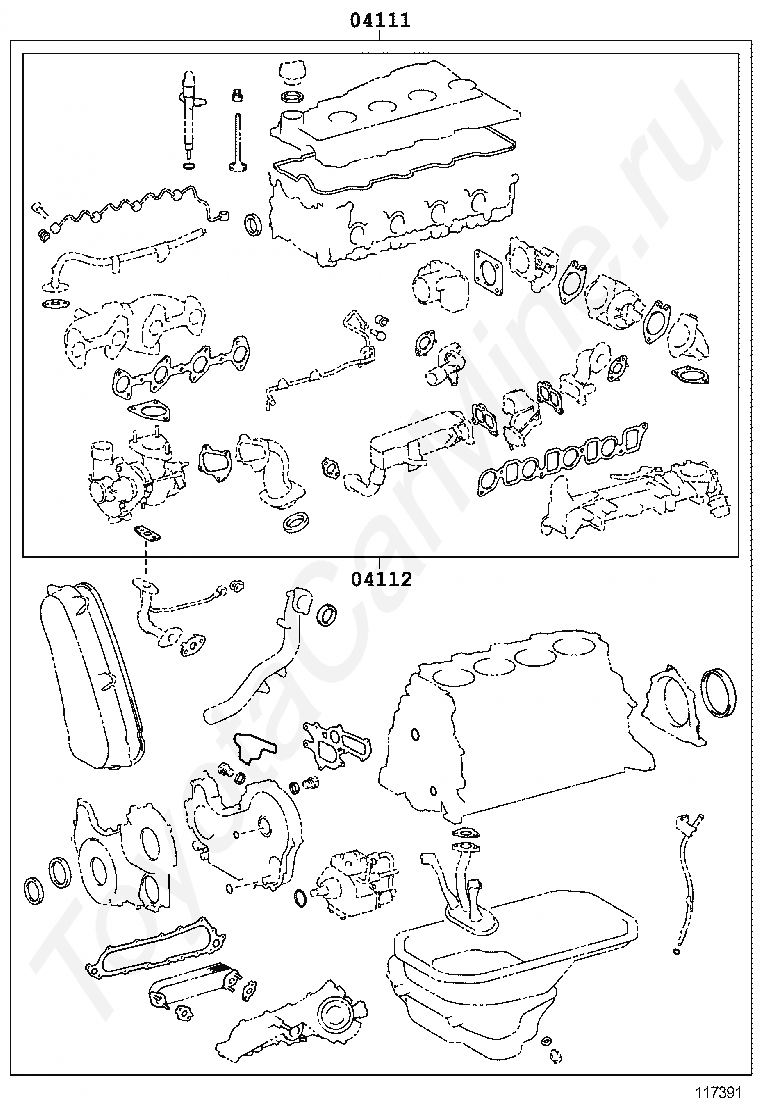 04111

04112

ToyotaCarMine.ru

117391