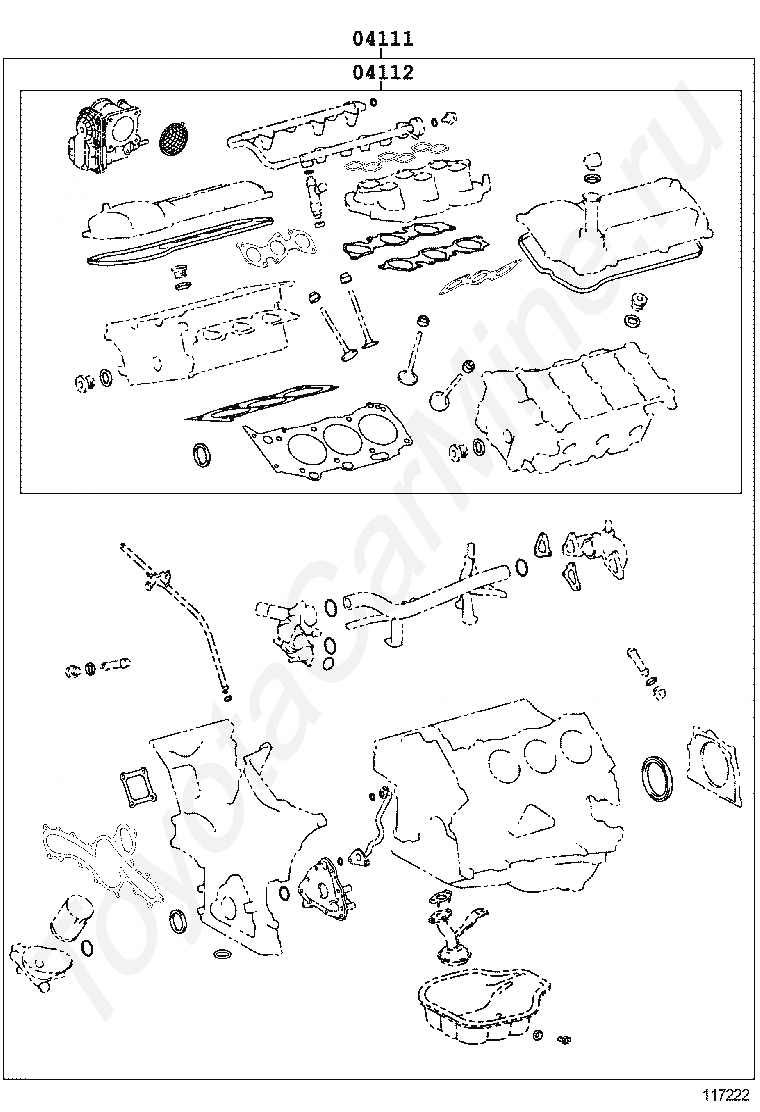 04111
04112

ToyotaCarMine.ru

117222