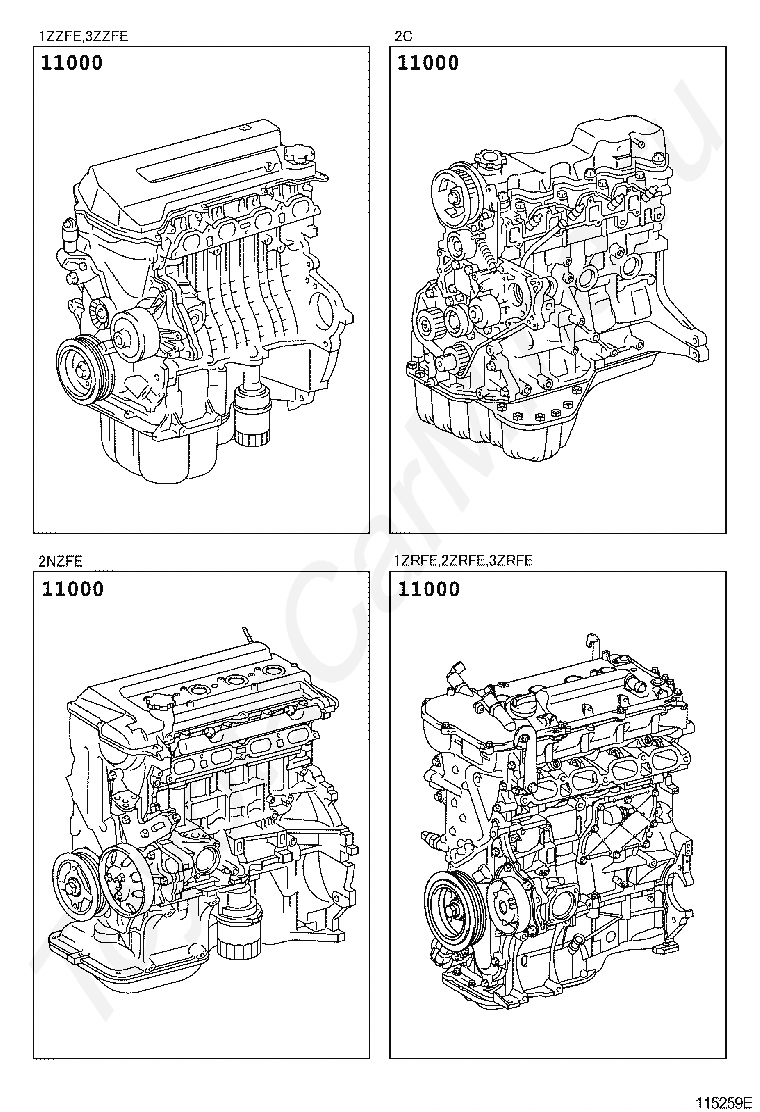 1ZZFE,3ZZFE

11000

2C

11000

2NZFE

11000

1ZRFE,2ZRFE,3ZRFE

11000

115259E