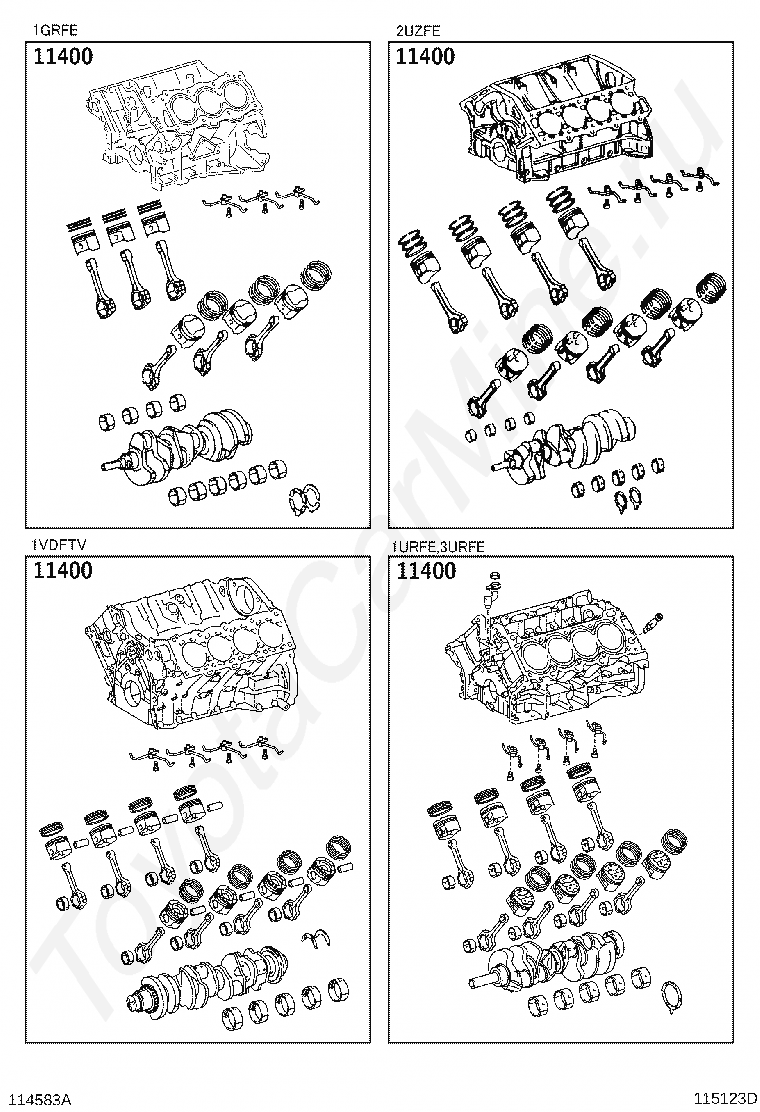 1GRFE
11400

2UZFE
11400

1VDFTV
11400

1URFE,3URFE
11400

ToyotaCarMine.ru

114583A

115123D