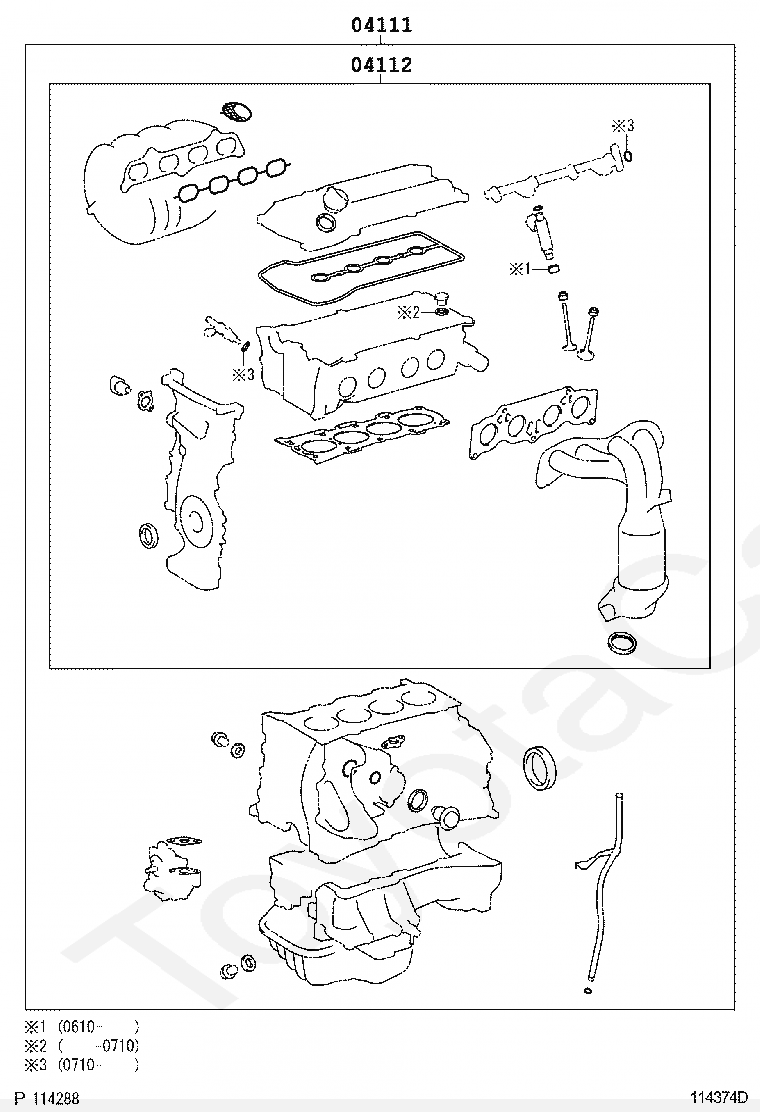 04111

04112

※3

※1

※2

※3

※1 (0610- )
※2 ( -0710)
※3 (0710- )

P 114288

114374D