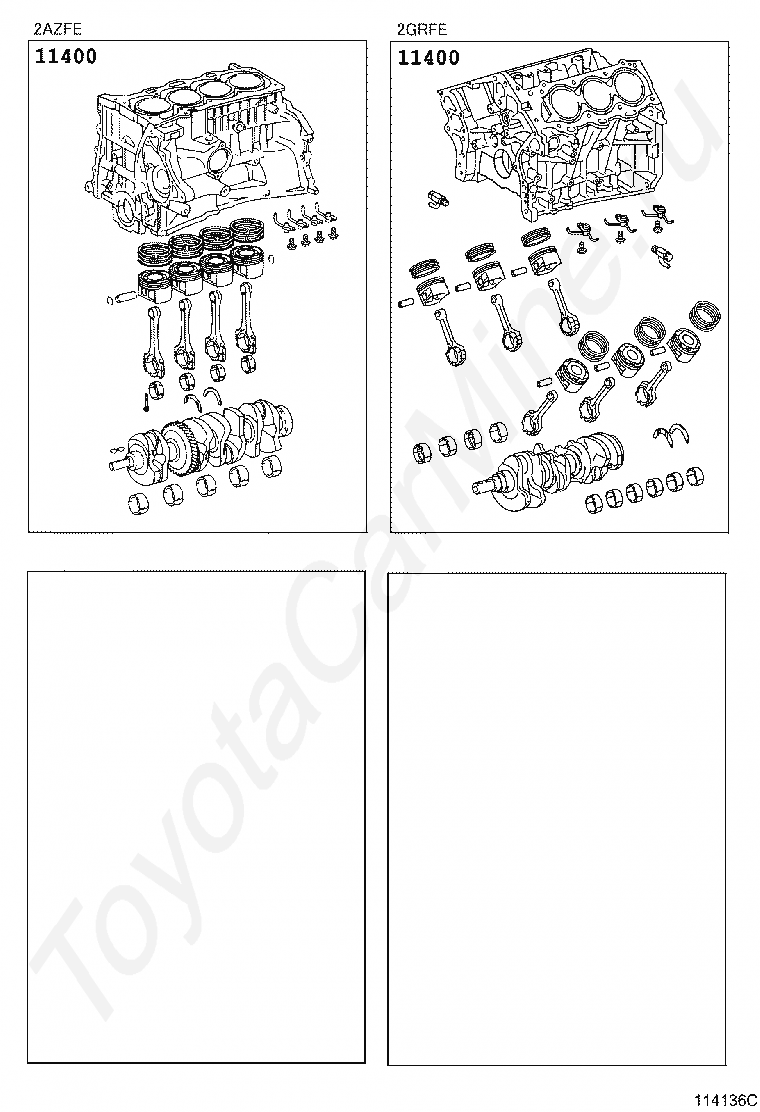 2AZFE

11400

2GRFE

11400

ToyotaCarMine.ru

114136C