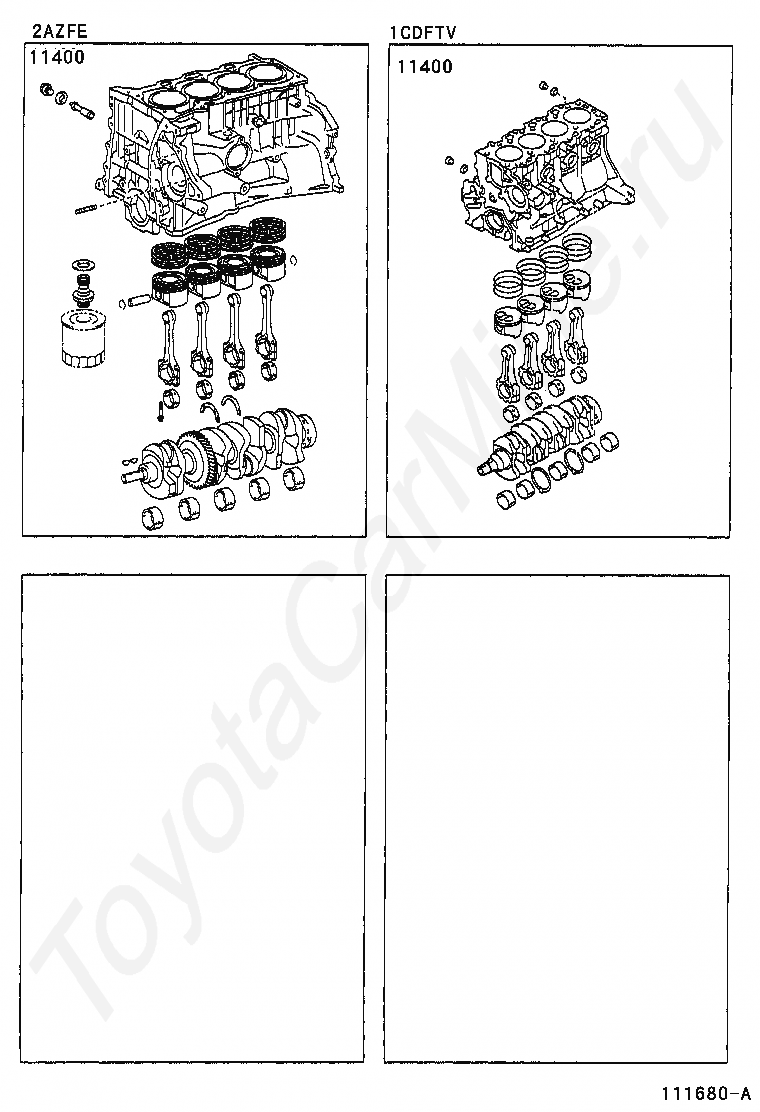 2AZFE
11400

1CDFTV
11400

ToyotaCarMine.ru

111680-A