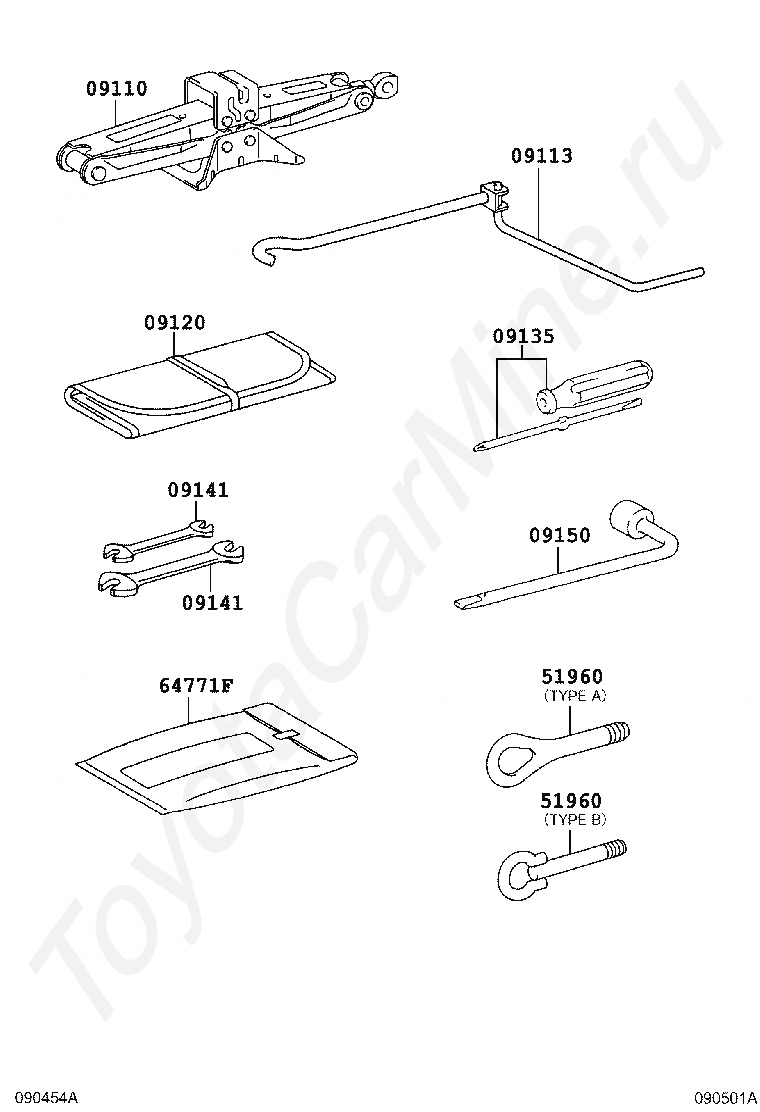 09110

09113

09120

09135

09141

09141

09150

64771F

51960
(TYPE A)

51960
(TYPE B)

ToyotaCarMine.ru

090454A

090501A