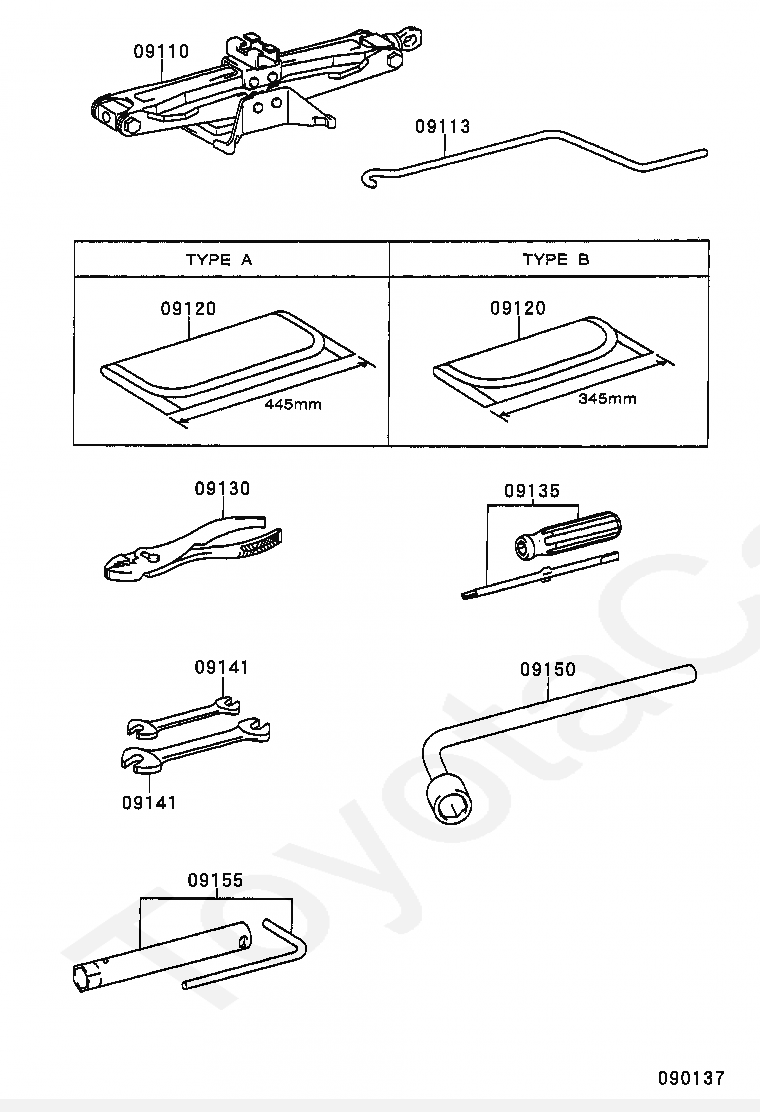 09110

09113

| TYPE A | TYPE B |
|---|---|
| 09120 445mm | 09120 345mm |

09130

09135

09141

09141

09150

09155

ToyotaC

090137