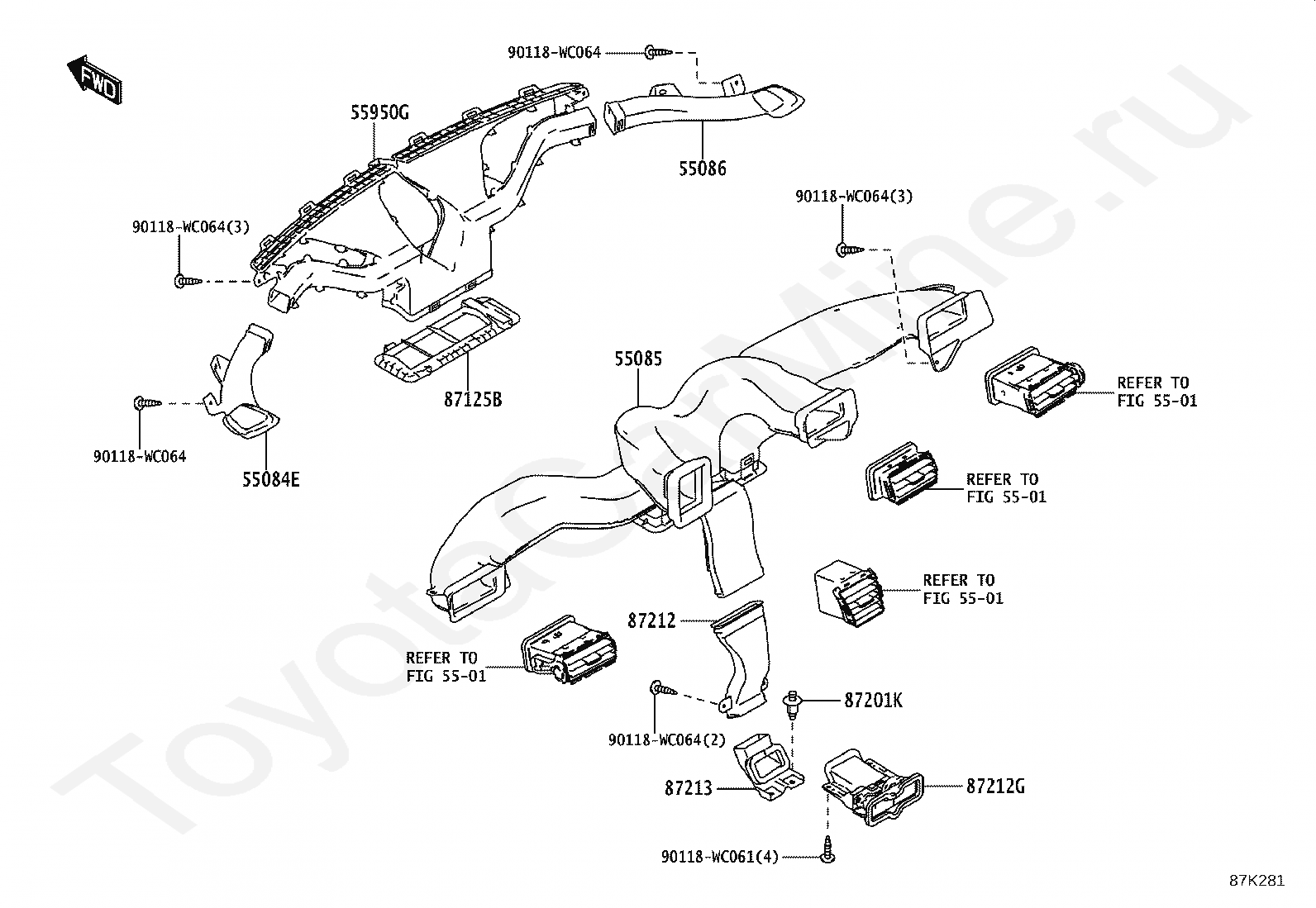 FWD

90118-WC064

55950G

55086

90118-WC064(3)

90118-WC064(3)

87125B

55085

REFER TO
FIG 55-01

90118-WC064

55084E

REFER TO
FIG 55-01

REFER TO
FIG 55-01

87212

REFER TO
FIG 55-01

87201K

90118-WC064(2)

87213

87212G

90118-WC061(4)

87K281

ToyotaCarMine.ru