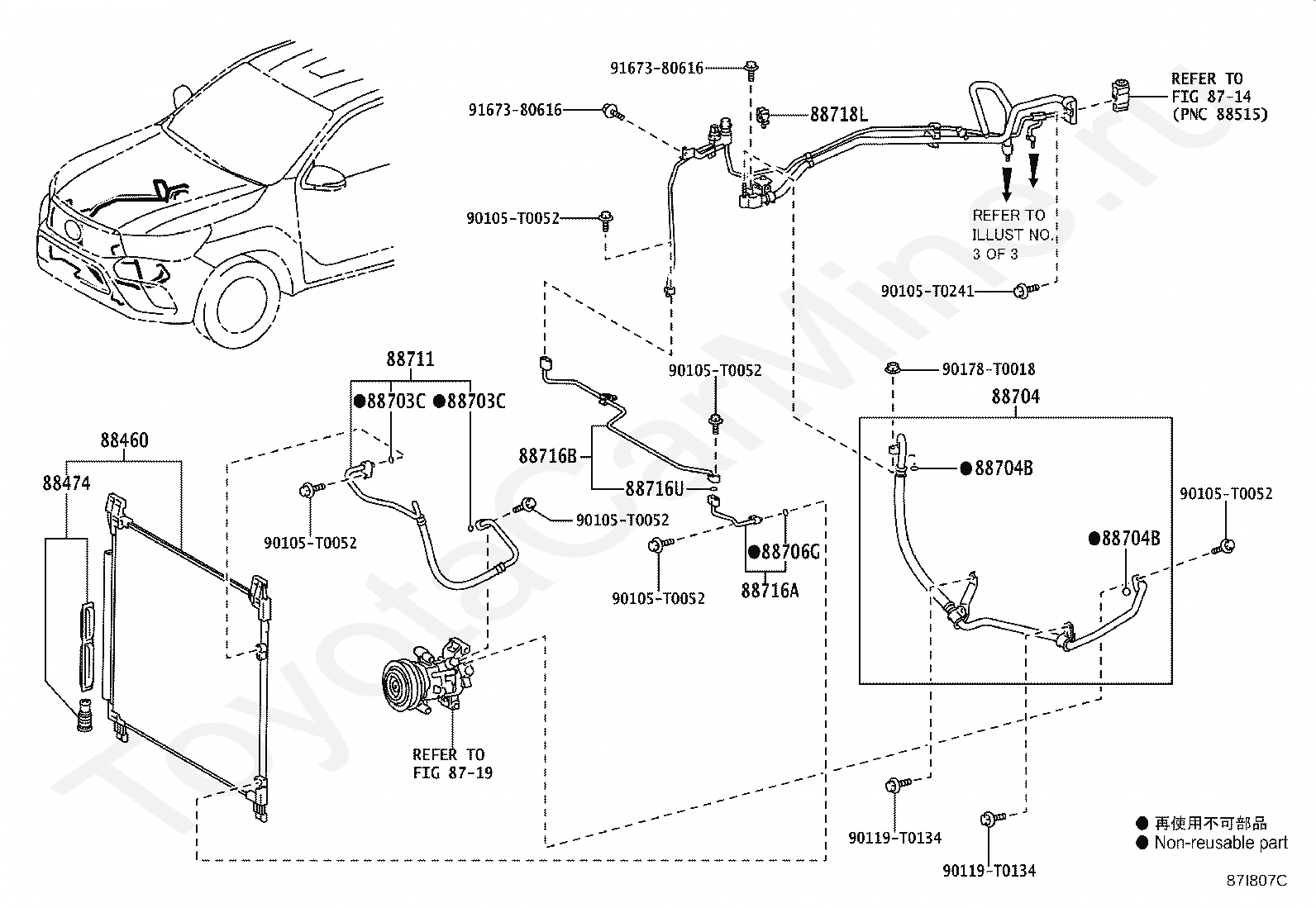 91673-80616
91673-80616
88718L
REFER TO FIG 87-14 (PNC 88515)
90105-T0052
REFER TO ILLUST NO. 3 OF 3
90105-T0241
88711
●88703C ●88703C
90105-T0052
90178-T0018
88704
88460
88474
88716B
88716U
●88704B
90105-T0052
90105-T0052
90105-T0052
●88706G
●88704B
90105-T0052
88716A
REFER TO FIG 87-19
90119-T0134
90119-T0134
● 再使用不可部品
● Non-reusable part
87I807C
ToyotaCarMine.ru