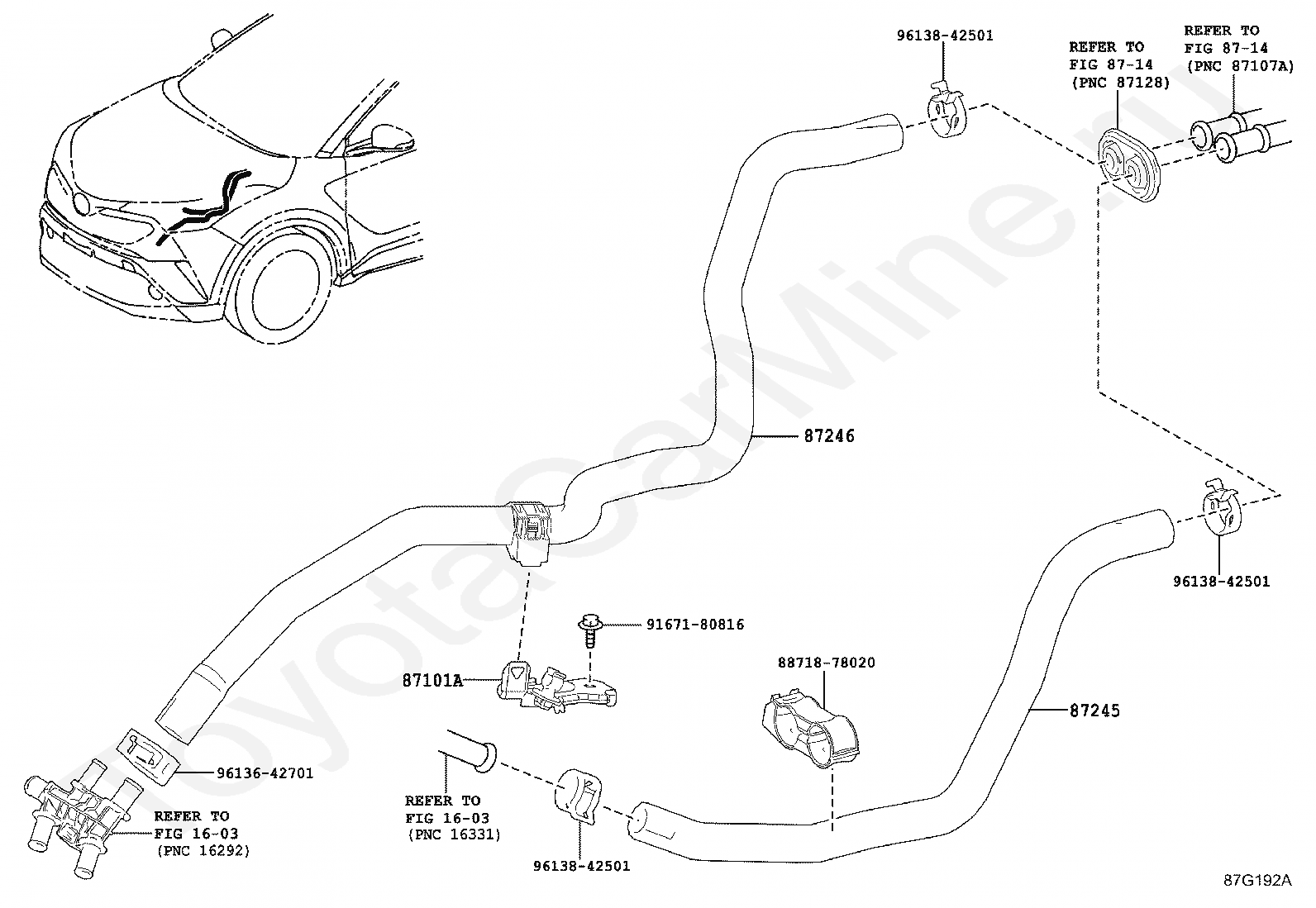 96138-42501

REFER TO
FIG 87-14
(PNC 87128)

REFER TO
FIG 87-14
(PNC 87107A)

87246

96138-42501

91671-80816

87101A

88718-78020

87245

96136-42701

REFER TO
FIG 16-03
(PNC 16292)

REFER TO
FIG 16-03
(PNC 16331)

96138-42501

87G192A

ToyotaCarMine.ru