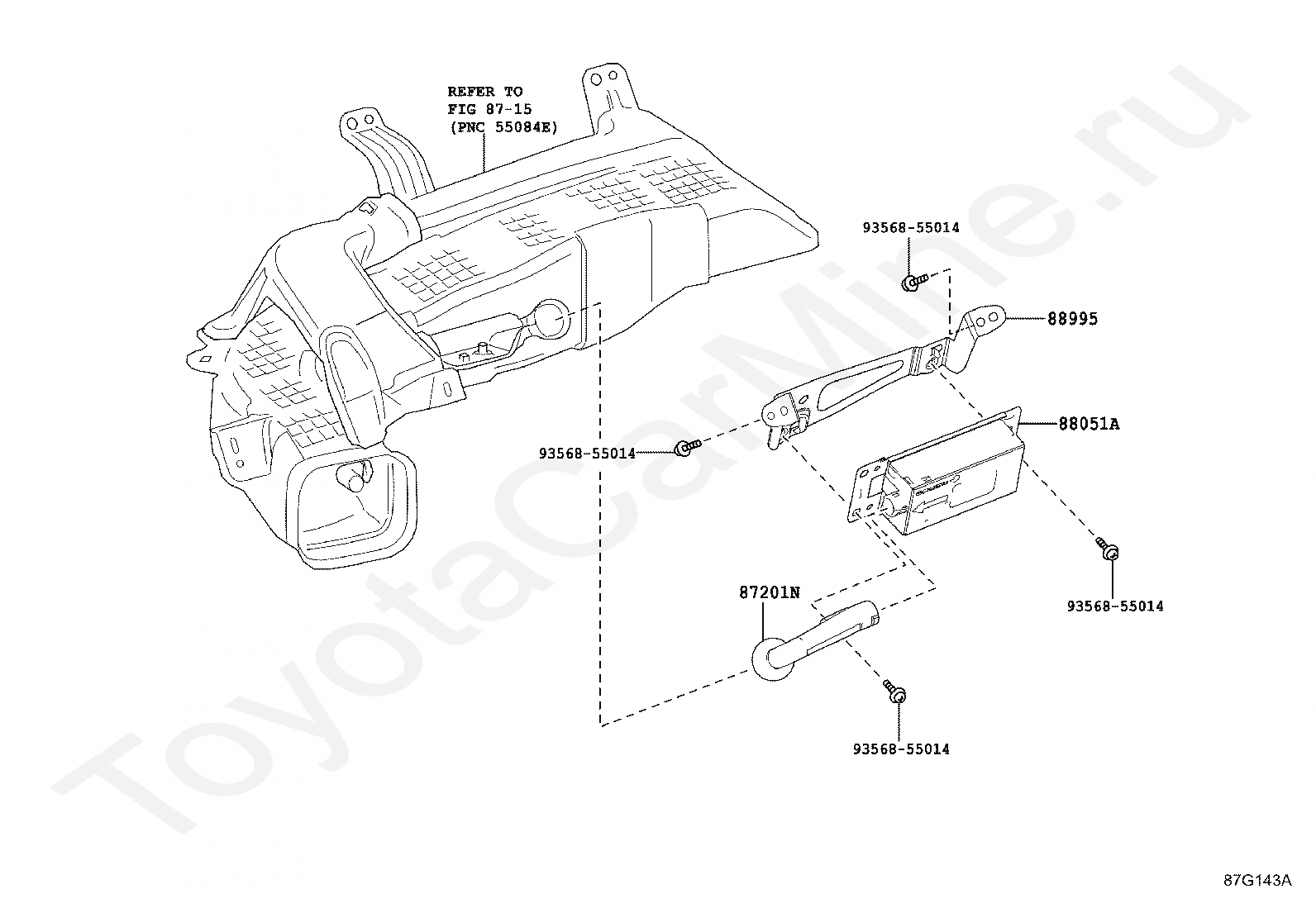 REFER TO
FIG 87-15
(PNC 55084E)

93568-55014

88995

88051A

93568-55014

93568-55014

87201N

93568-55014

ToyotaCarMine.ru

87G143A