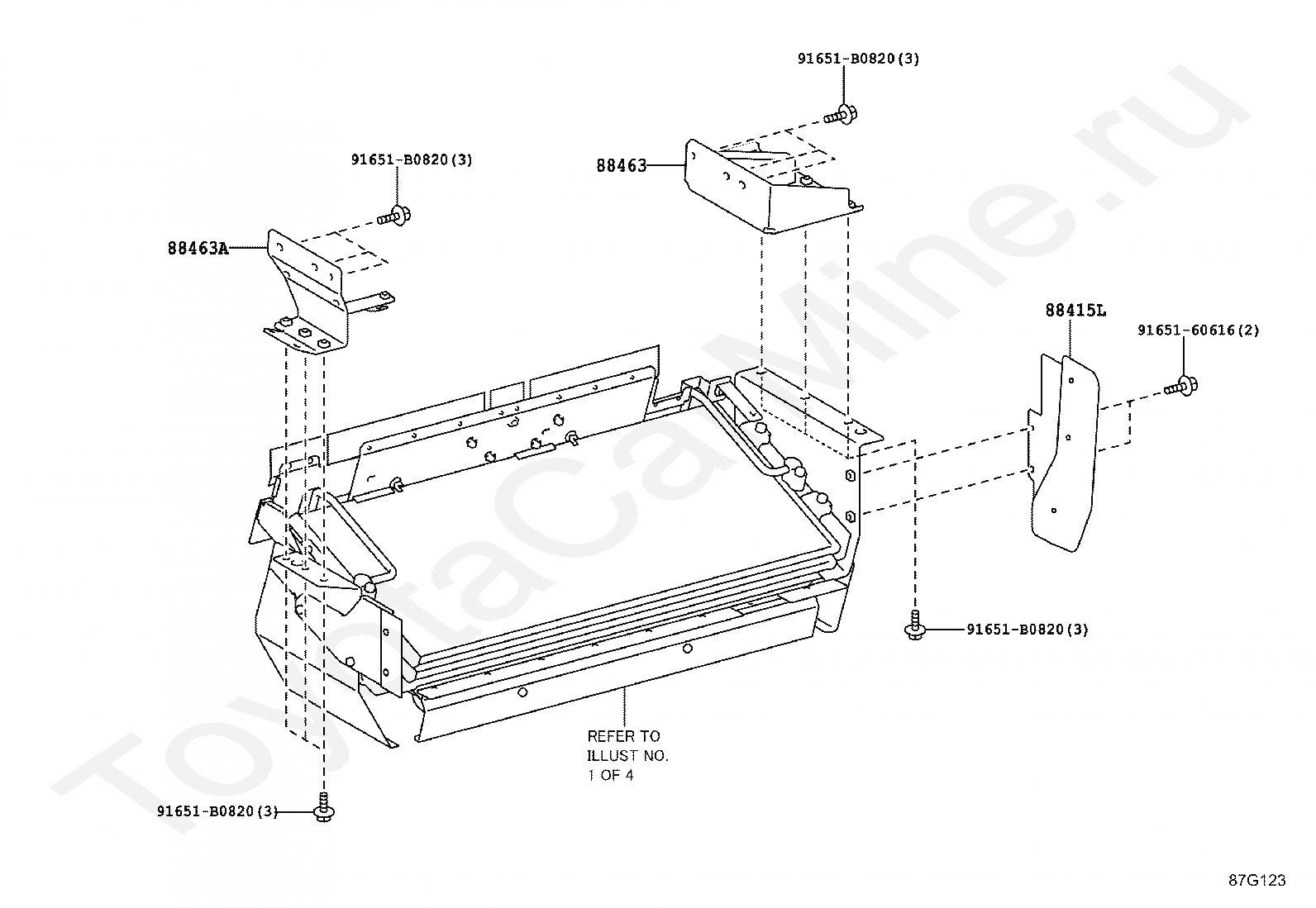 91651-B0820(3)

91651-B0820(3)

88463

88463A

88415L

91651-60616(2)

91651-B0820(3)

REFER TO ILLUST NO. 1 OF 4

91651-B0820(3)

ToyotaCarMine.ru

87G123