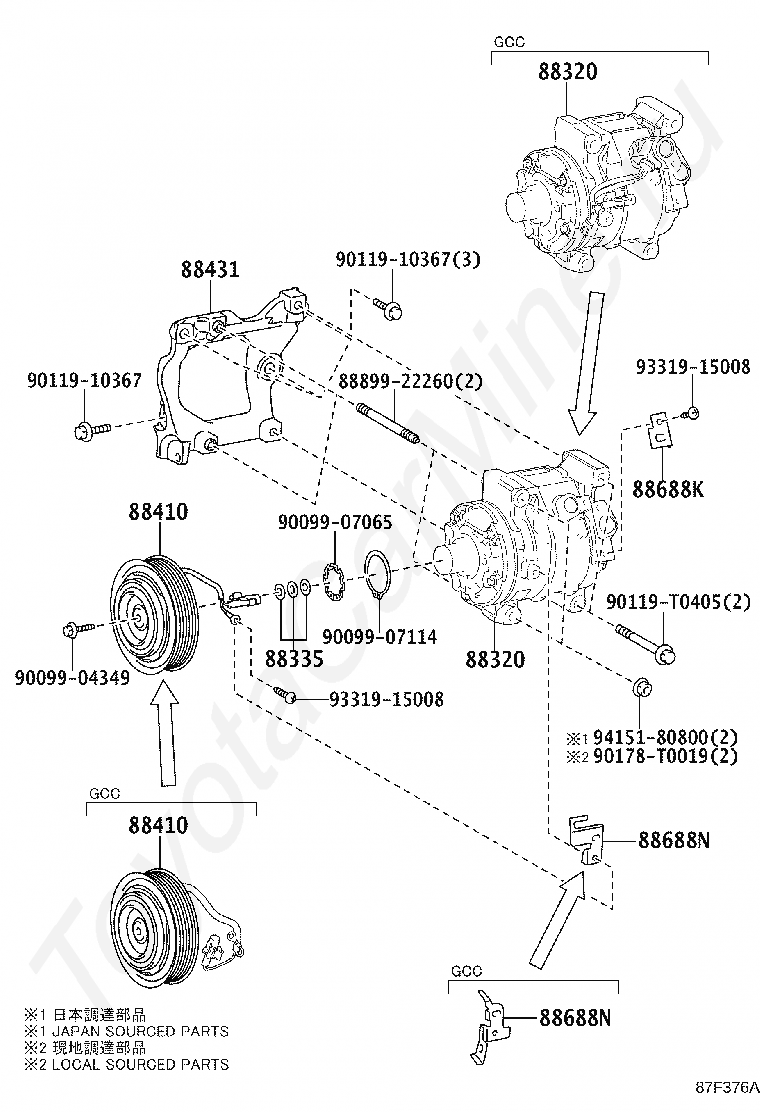 GCC
88320

88431
90119-10367(3)

90119-10367
88899-22260(2)
93319-15008

88688K

88410
90099-07065

90099-07114
88335
88320
90119-T0405(2)
90099-04349

93319-15008

※1 94151-80800(2)
※2 90178-T0019(2)

GCC
88410

88688N

GCC
88688N

※1 日本調達部品
※1 JAPAN SOURCED PARTS
※2 現地調達部品
※2 LOCAL SOURCED PARTS

87F376A

ToyotaCarMine.ru