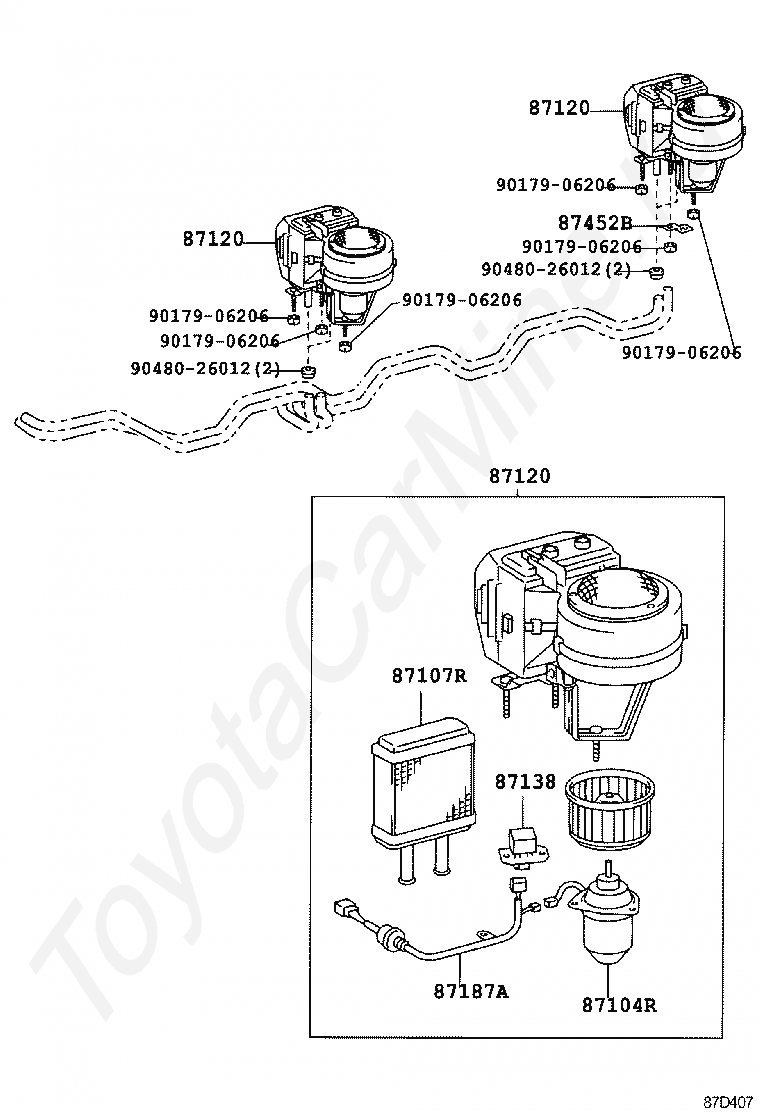 87120
90179-06206
87452B
90179-06206
90480-26012(2)
90179-06206
87120
90179-06206
90179-06206
90179-06206
90480-26012(2)
87120
87107R
87138
87187A
87104R
ToyotaCarMine
87D407