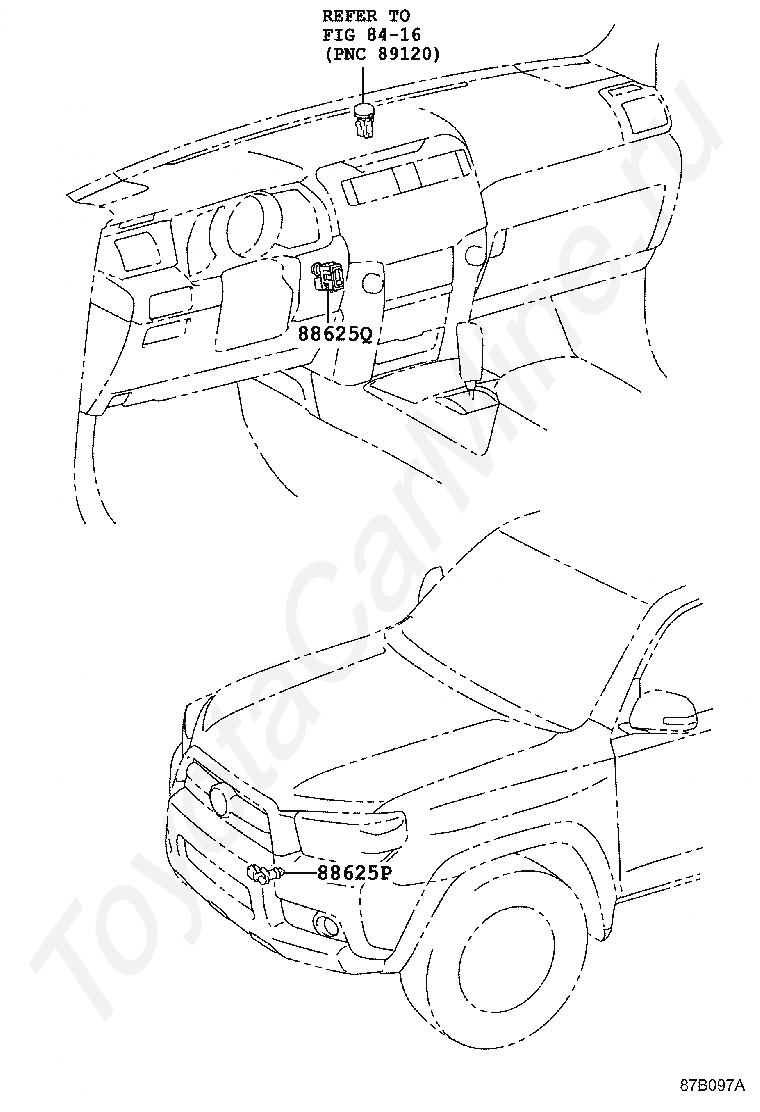 REFER TO
FIG 84-16
(PNC 89120)

88625Q

88625P

ToyotaCarMine.ru

87B097A