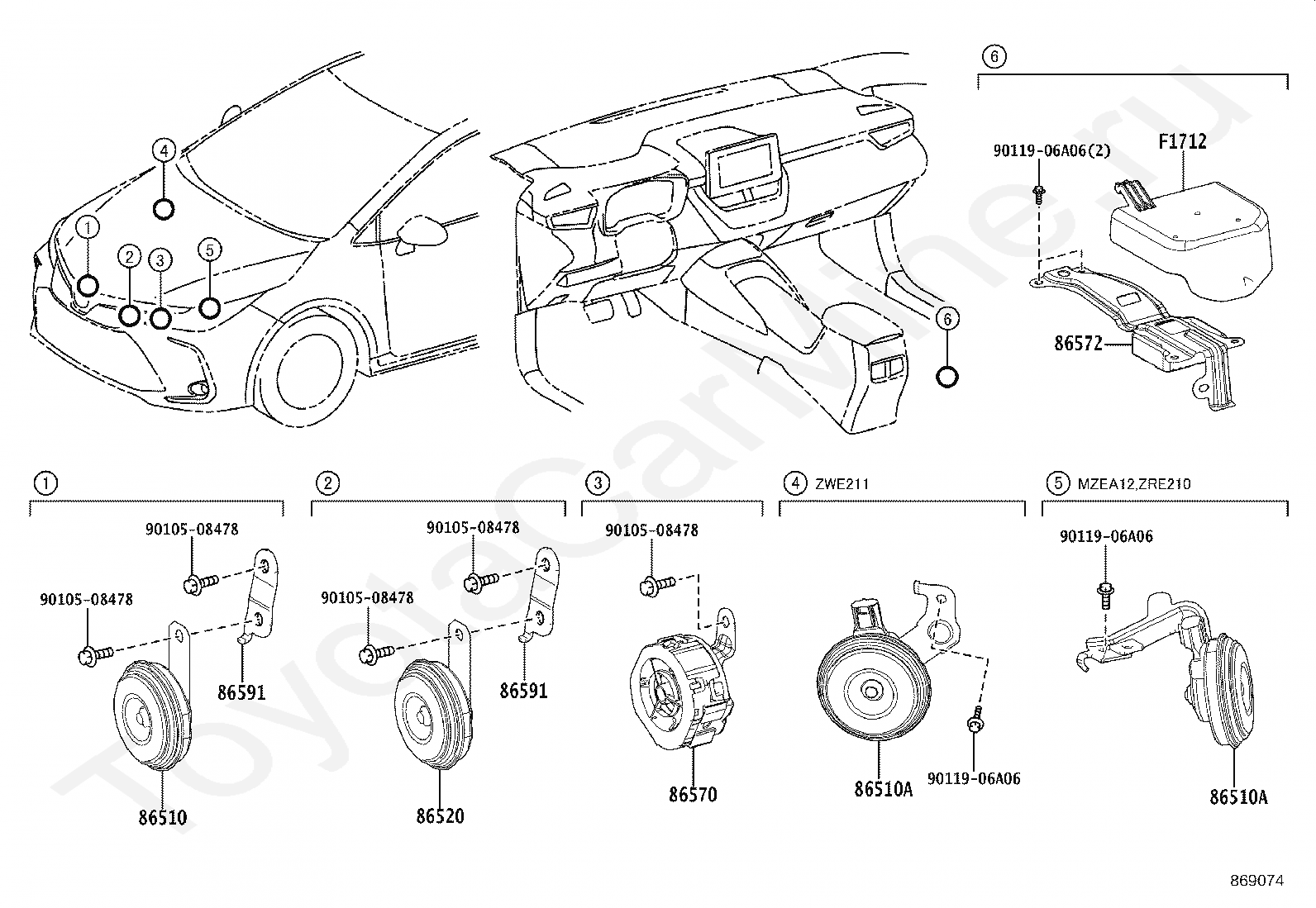 4
1
2
3
5
6
6
90119-06A06(2)
F1712
86572
ToyotaCarMiner.ru

1
90105-08478
90105-08478
86591
86510

2
90105-08478
90105-08478
86591
86520

3
90105-08478
86570

4 ZWE211
86510A
90119-06A06

5 MZEA12,ZRE210
90119-06A06
86510A

869074