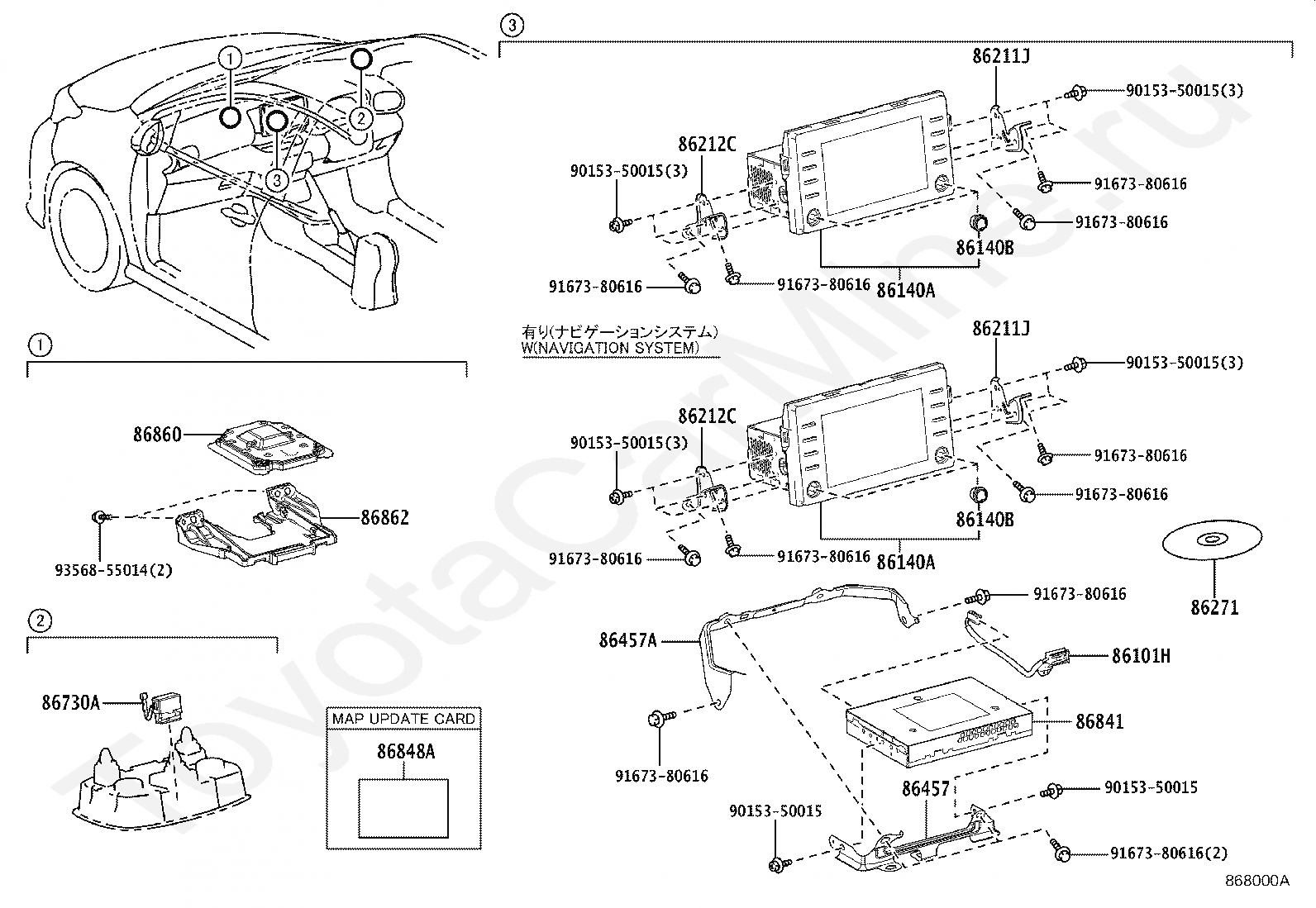 1
2
3

1

86860
86862
93568-55014(2)

2

86730A

MAP UPDATE CARD
86848A

3

86211J
90153-50015(3)
86212C
90153-50015(3)
91673-80616
91673-80616
86140B
91673-80616
91673-80616
86140A

有り(ナビゲーションシステム)
W(NAVIGATION SYSTEM)

86211J
90153-50015(3)
86212C
90153-50015(3)
91673-80616
91673-80616
86140B
91673-80616
91673-80616
86140A

86271

91673-80616
86457A
86101H
86841
91673-80616
86457
90153-50015
90153-50015
91673-80616(2)

868000A

ToyotaCarMine.ru