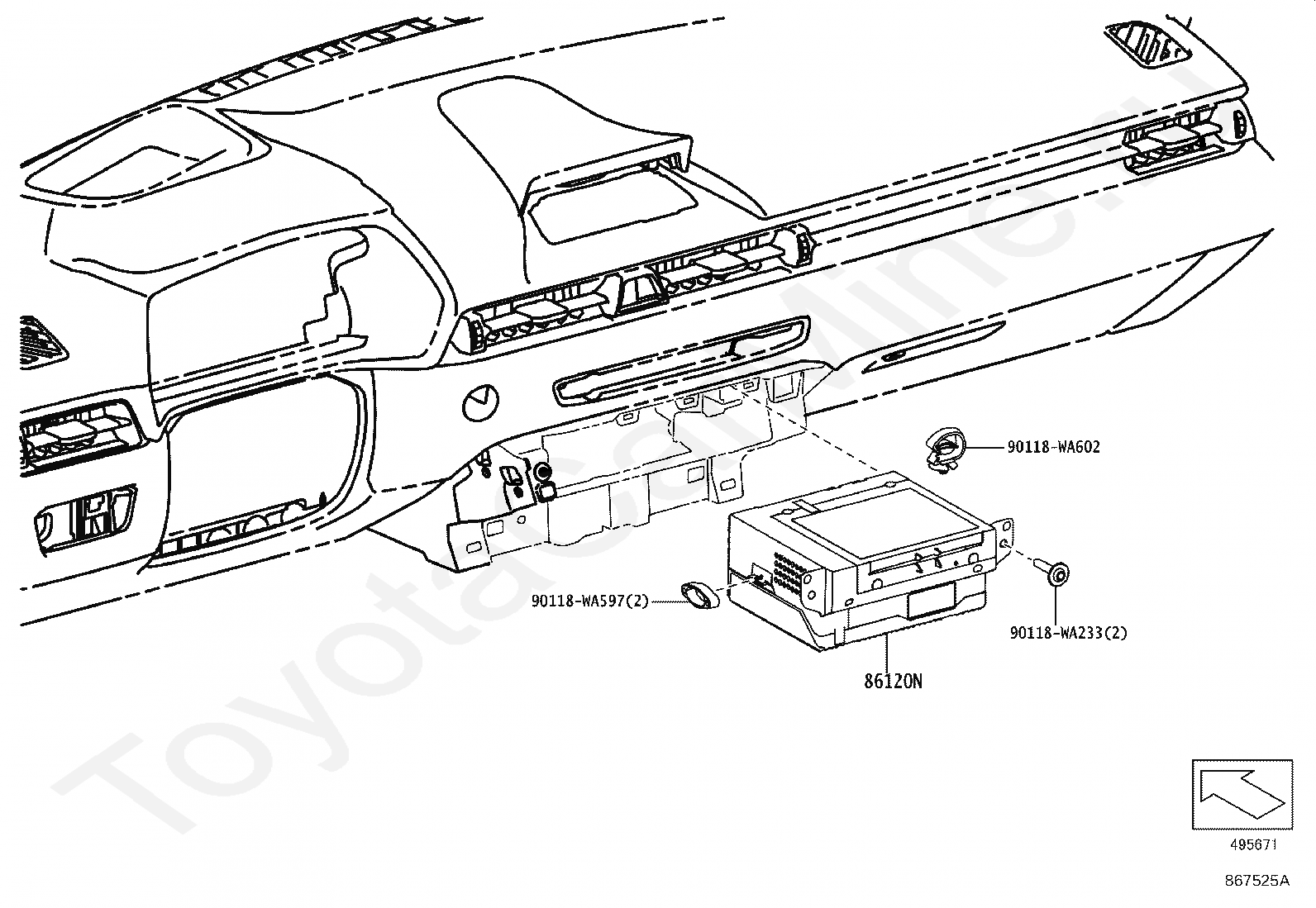 90118-WA602

90118-WA597(2)

90118-WA233(2)

86120N

495671

867525A

ToyotaCarline.ru