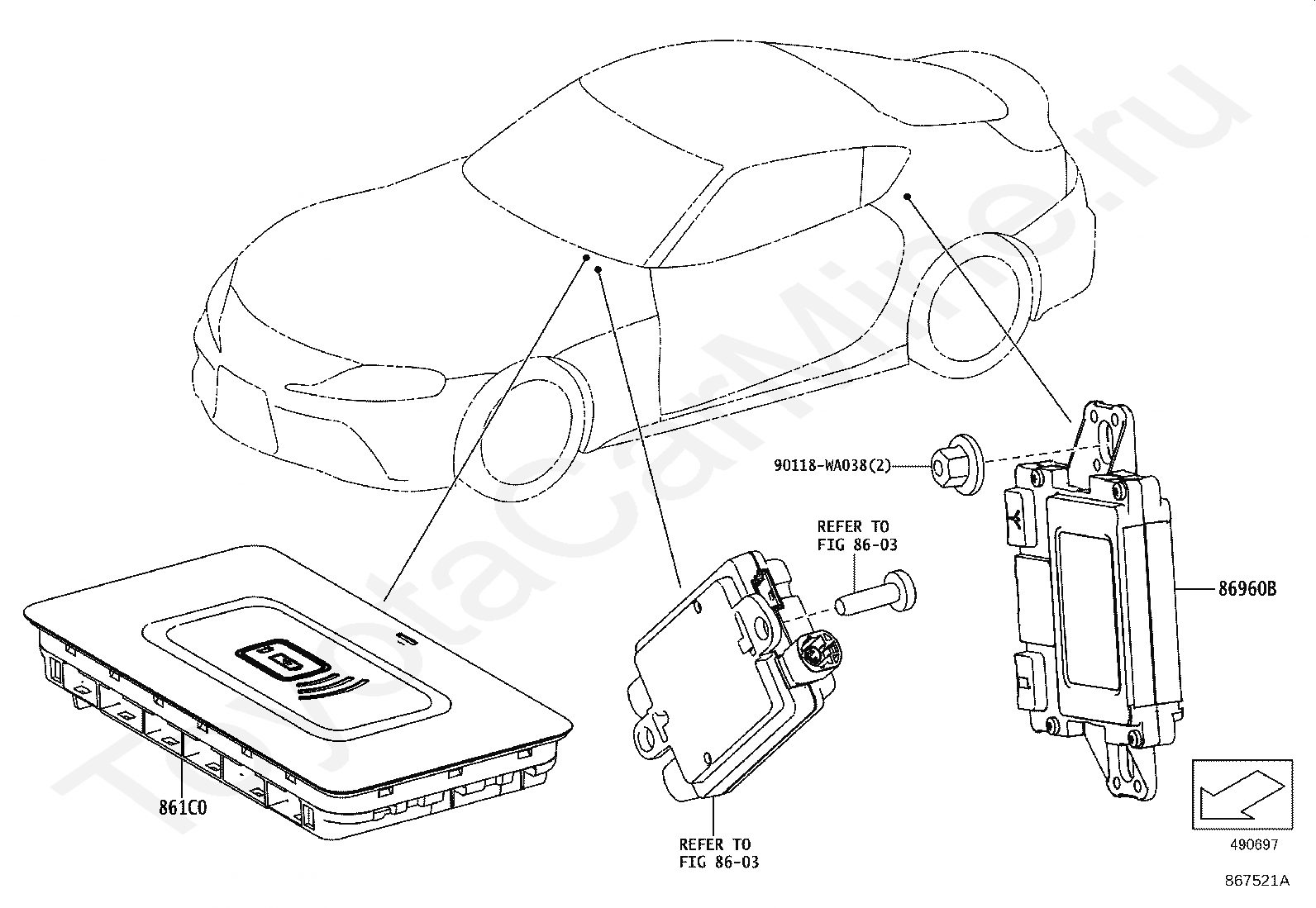 ToyotaCarMine.ru

90118-WA038(2)

REFER TO
FIG 86-03

86960B

861C0

REFER TO
FIG 86-03

490697

867521A