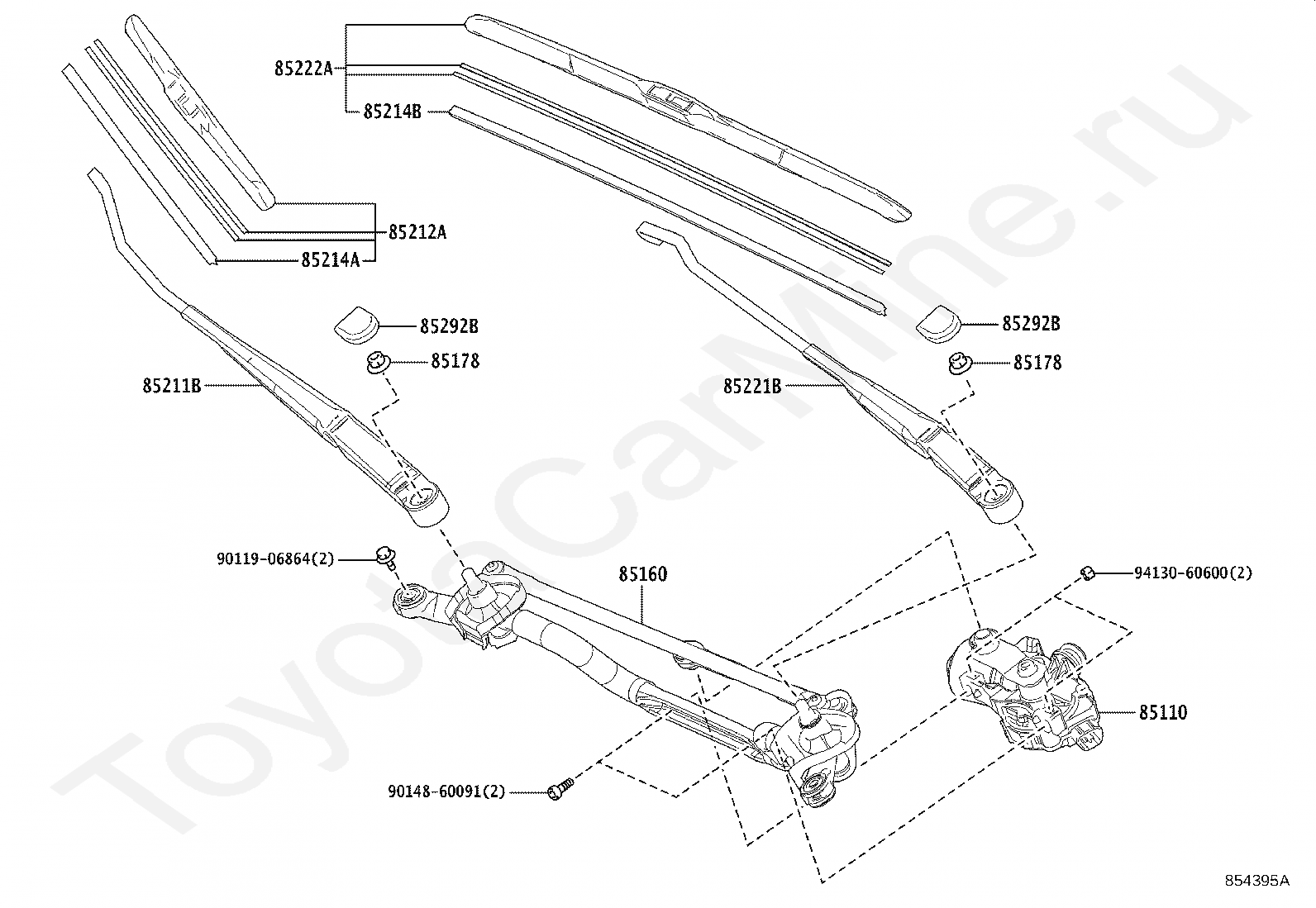 85222A
85214B
85212A
85214A
85292B
85178
85211B
85292B
85178
85221B
90119-06864(2)
85160
94130-60600(2)
85110
90148-60091(2)
ToyotaCarMine.ru
854395A