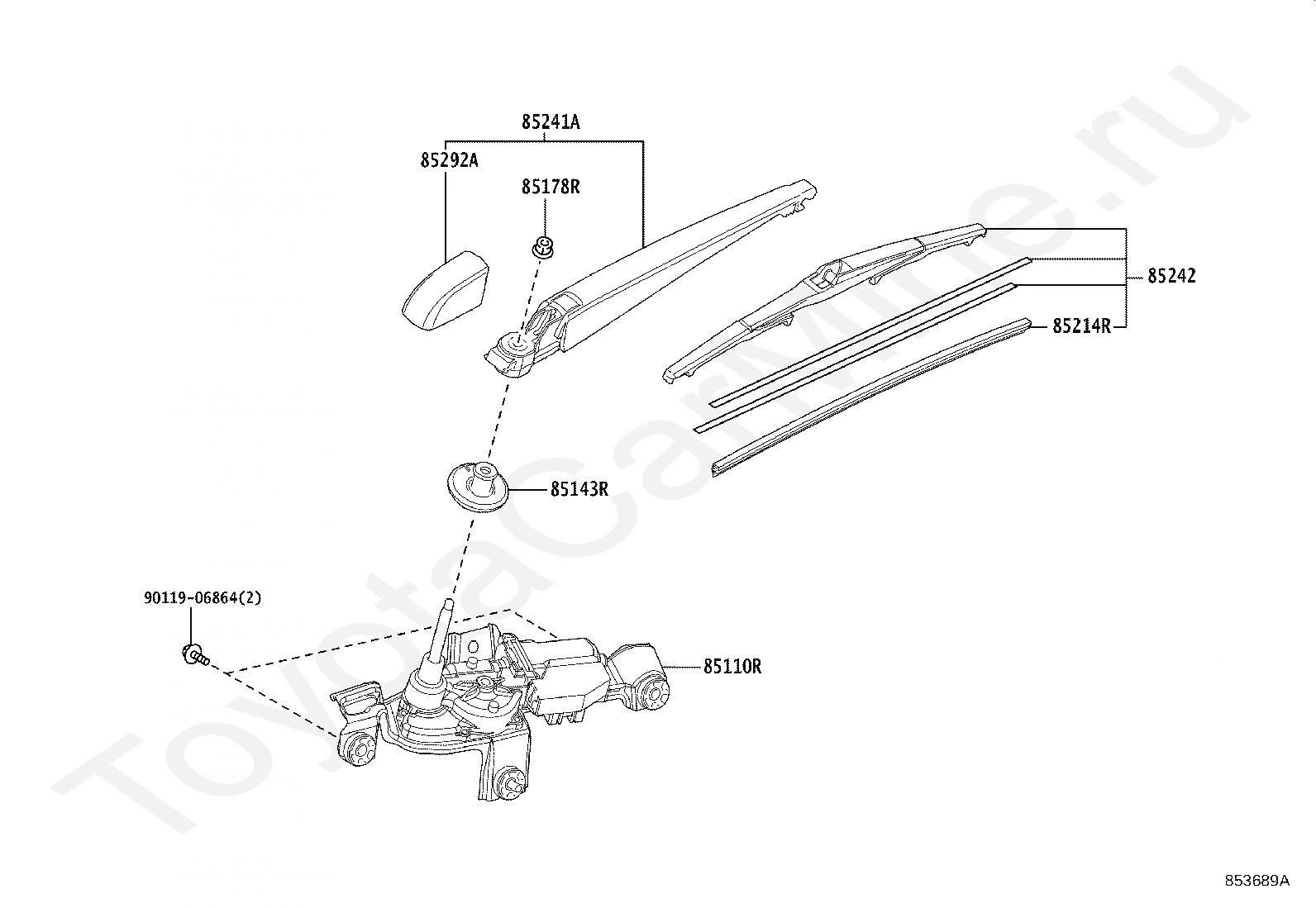 85241A
85292A
85178R
85242
85214R
85143R
90119-06864(2)
85110R
ToyotaCarMine.ru
853689A