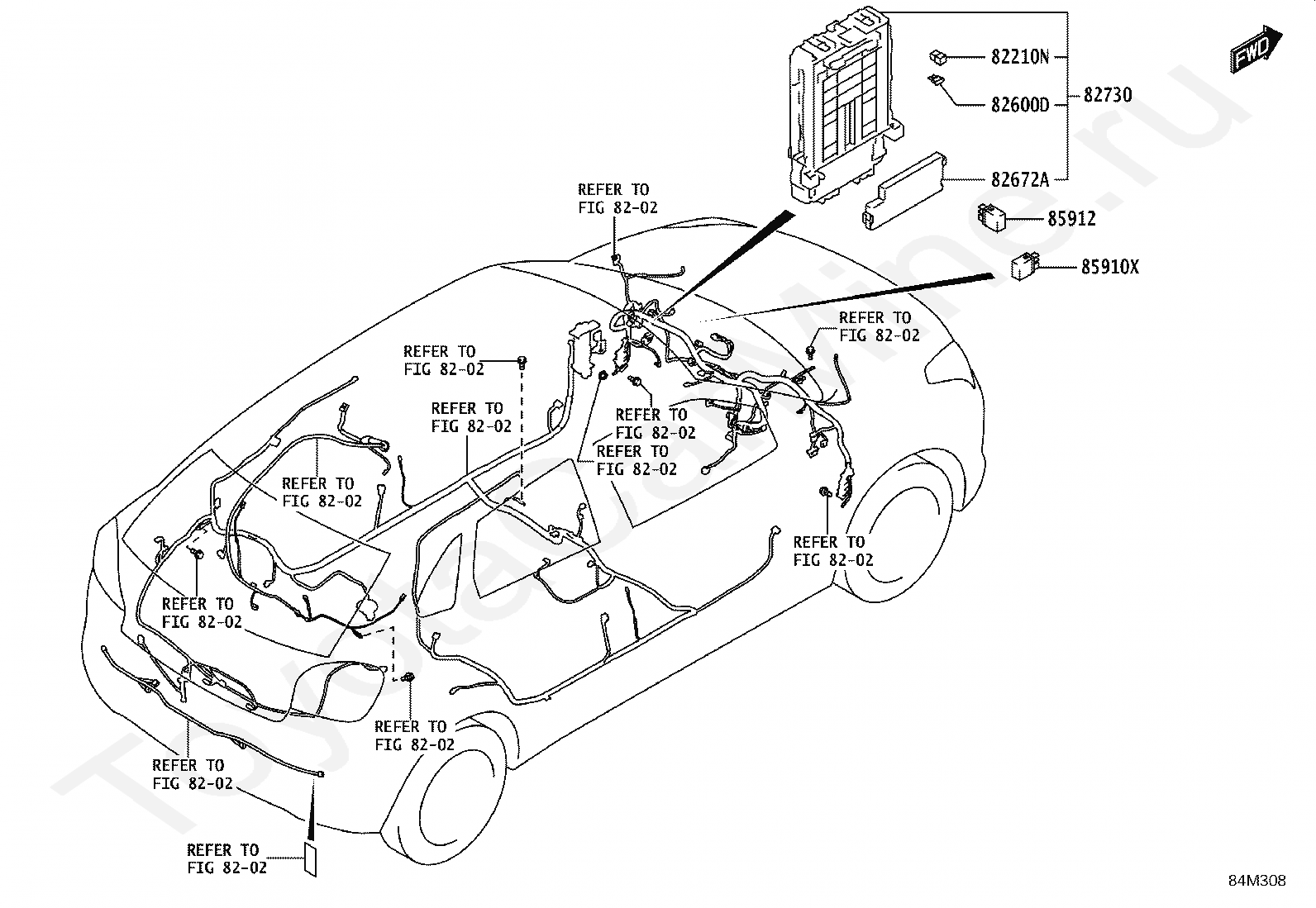 FWD

82210N
82600D
82730
82672A
85912
85910X

REFER TO
FIG 82-02

REFER TO
FIG 82-02

REFER TO
FIG 82-02

REFER TO
FIG 82-02

REFER TO
FIG 82-02

REFER TO
FIG 82-02

REFER TO
FIG 82-02

REFER TO
FIG 82-02

REFER TO
FIG 82-02

REFER TO
FIG 82-02

REFER TO
FIG 82-02

REFER TO
FIG 82-02

84M308

ToyotaOnline.ru