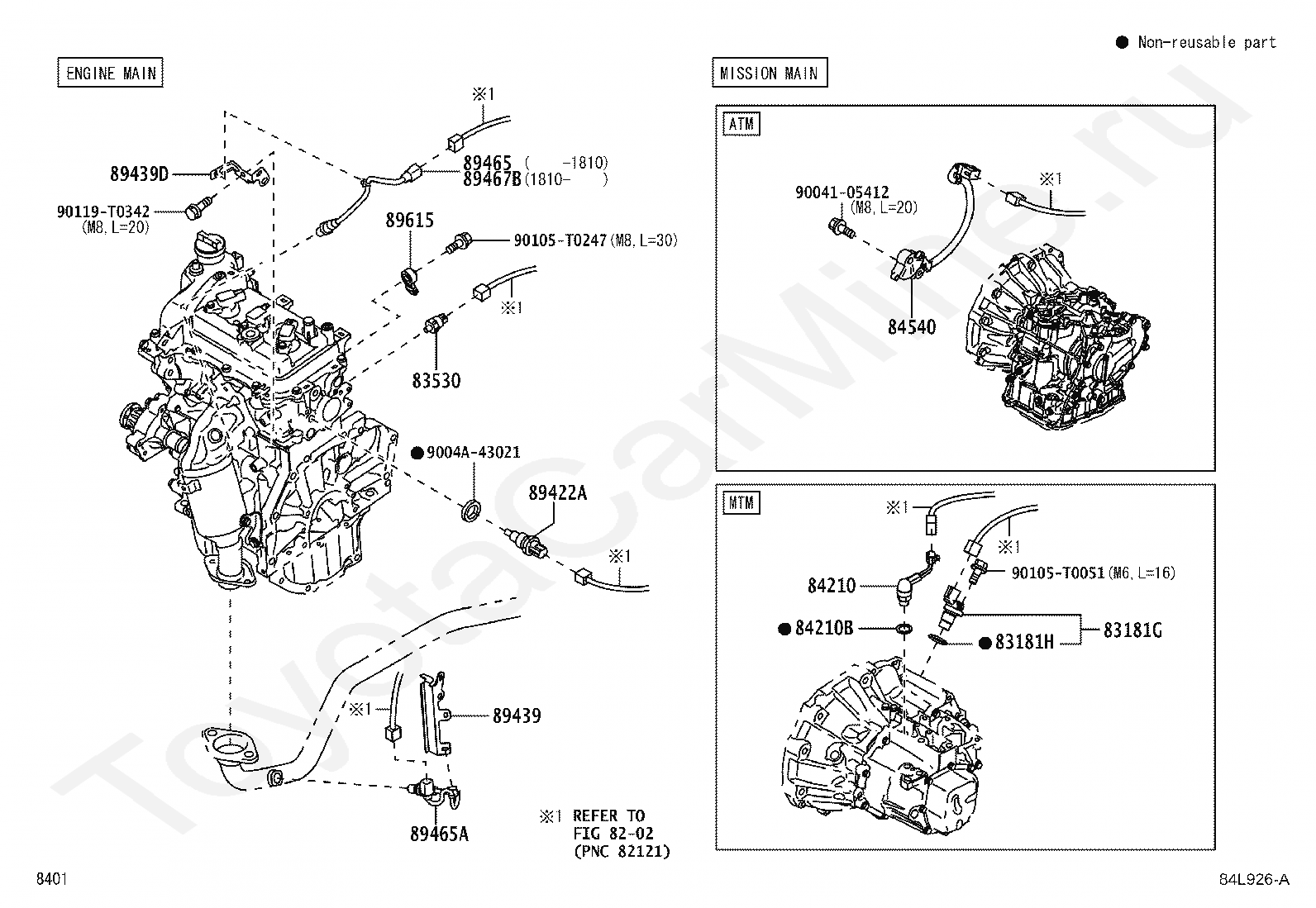 ● Non-reusable part

ENGINE MAIN

※1

89439D

89465 ( -1810)
89467B (1810- )

90119-T0342
(M8, L=20)

89615

90105-T0247 (M8, L=30)

※1

83530

● 9004A-43021

89422A

※1

※1

89439

89465A

※1 REFER TO
FIG 82-02
(PNC 82121)

MISSION MAIN

ATM

90041-05412
(M8, L=20)

※1

84540

MTM

※1

※1

90105-T0051 (M6, L=16)

84210

● 84210B

● 83181H

83181G

ToyotaCarMine.ru

8401

84L926-A