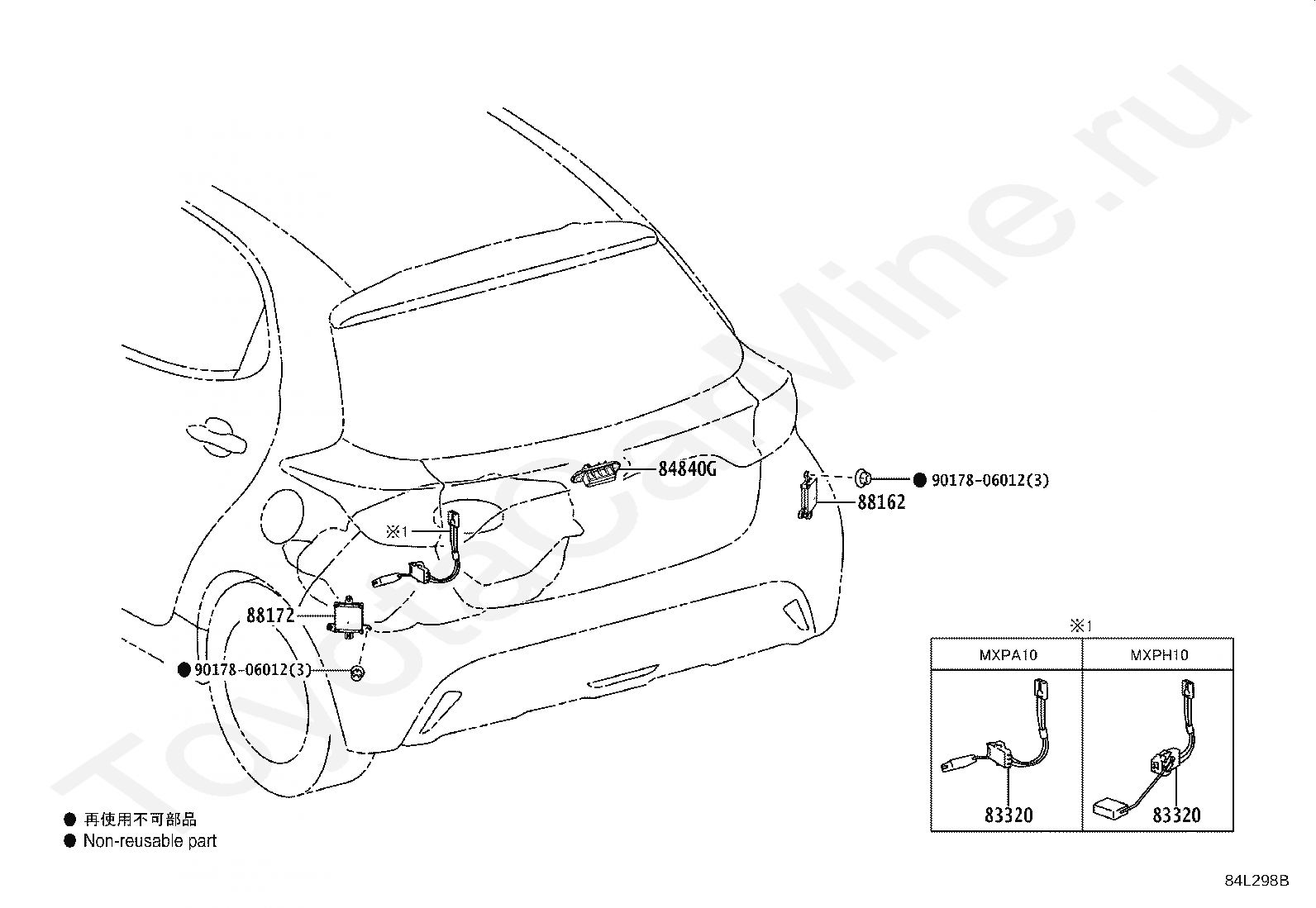 ToyotaCarMine.ru

84840G

● 90178-06012(3)

88162

※1

88172

● 90178-06012(3)

※1

| MXPA10 | MXPH10 |
|---|---|
| 83320 | 83320 |

● 再使用不可部品
● Non-reusable part

84L298B