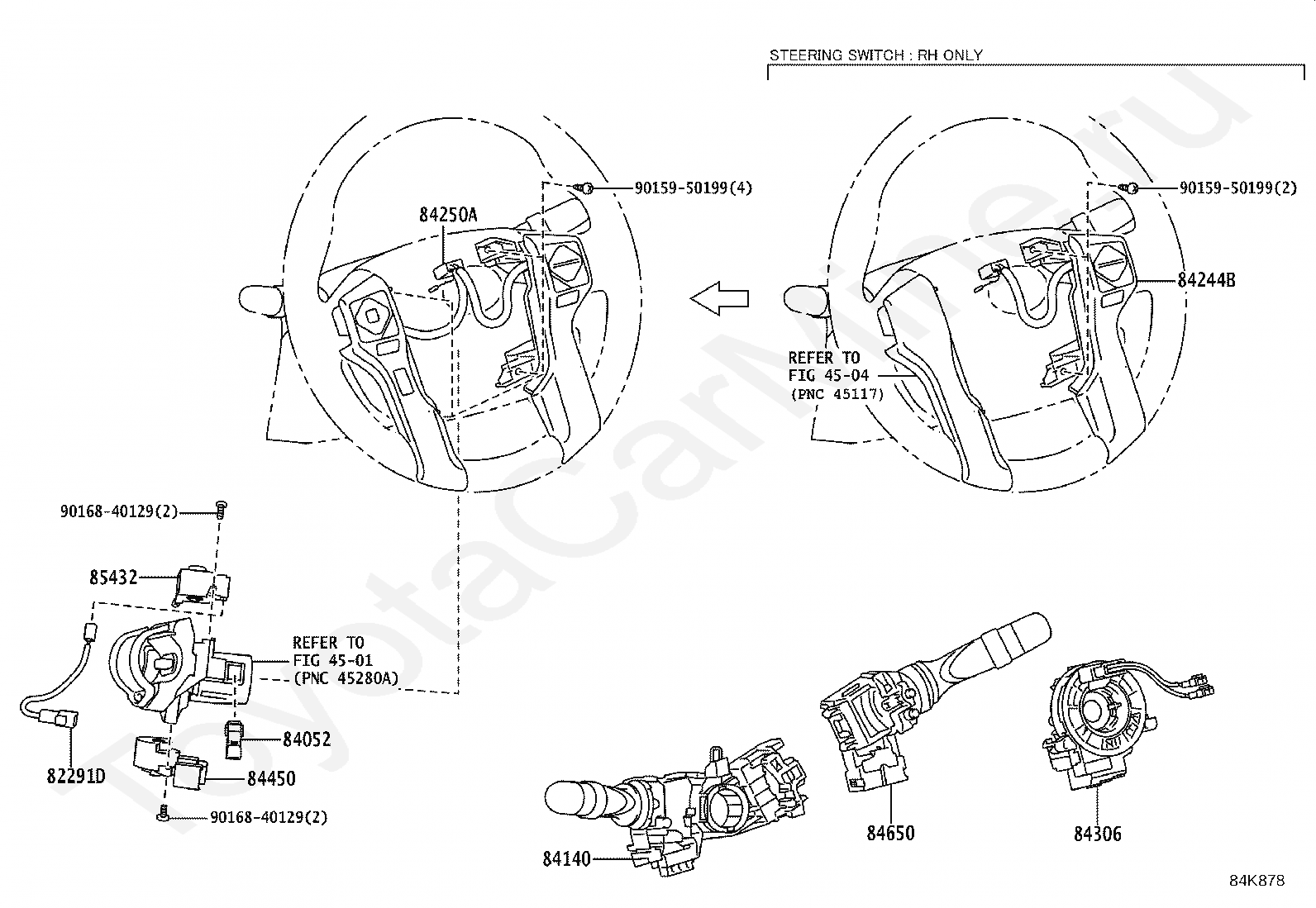 STEERING SWITCH : RH ONLY

90159-50199(4)

84250A

90159-50199(2)

84244B

REFER TO
FIG 45-04
(PNC 45117)

90168-40129(2)

85432

REFER TO
FIG 45-01
(PNC 45280A)

84052

82291D

84450

90168-40129(2)

84140

84650

84306

84K878

ToyotaCarMine.ru