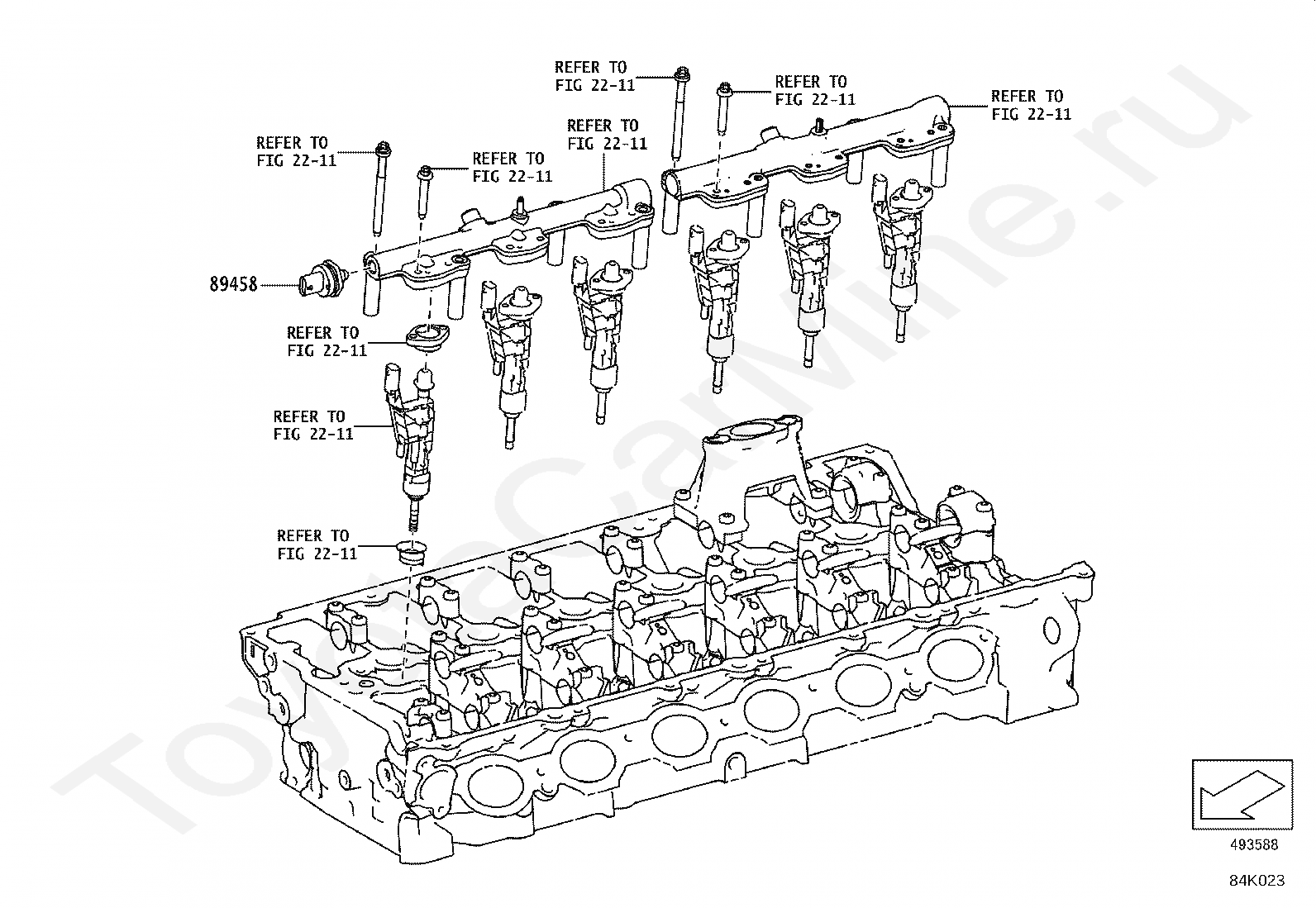 REFER TO
FIG 22-11

REFER TO
FIG 22-11

REFER TO
FIG 22-11

REFER TO
FIG 22-11

REFER TO
FIG 22-11

REFER TO
FIG 22-11

89458

REFER TO
FIG 22-11

REFER TO
FIG 22-11

REFER TO
FIG 22-11

ToyotaCarMine.ru

493588

84K023