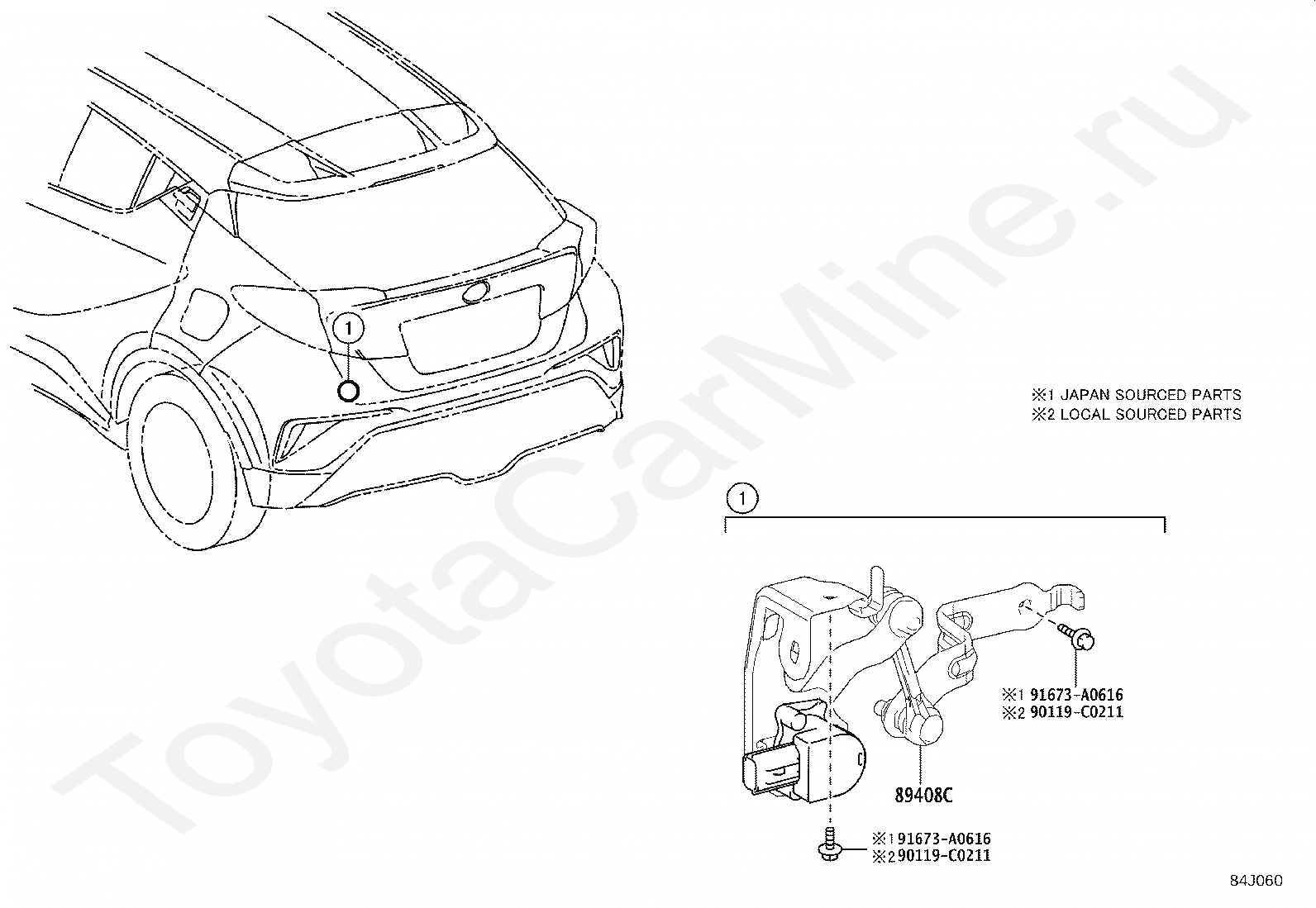 ToyotaCarMine.ru

1

※1 JAPAN SOURCED PARTS
※2 LOCAL SOURCED PARTS

1

※1 91673-A0616
※2 90119-C0211

89408C

※1 91673-A0616
※2 90119-C0211

84J060