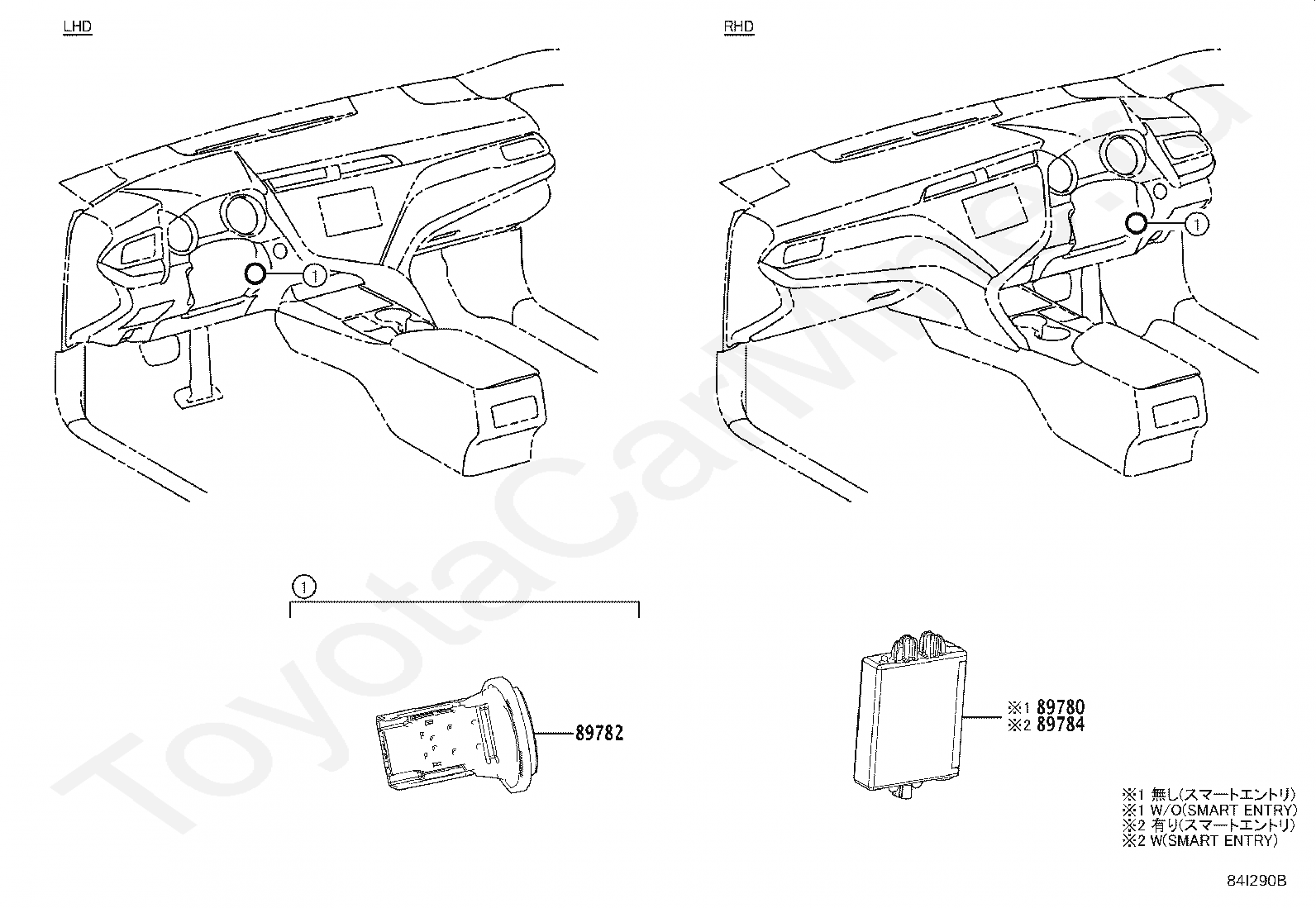 LHD

RHD

1

1

1

89782

※1 89780
※2 89784

※1 無し(スマートエントリ)
※1 W/O(SMART ENTRY)
※2 有り(スマートエントリ)
※2 W(SMART ENTRY)

84I290B

ToyotaCarMine.ru