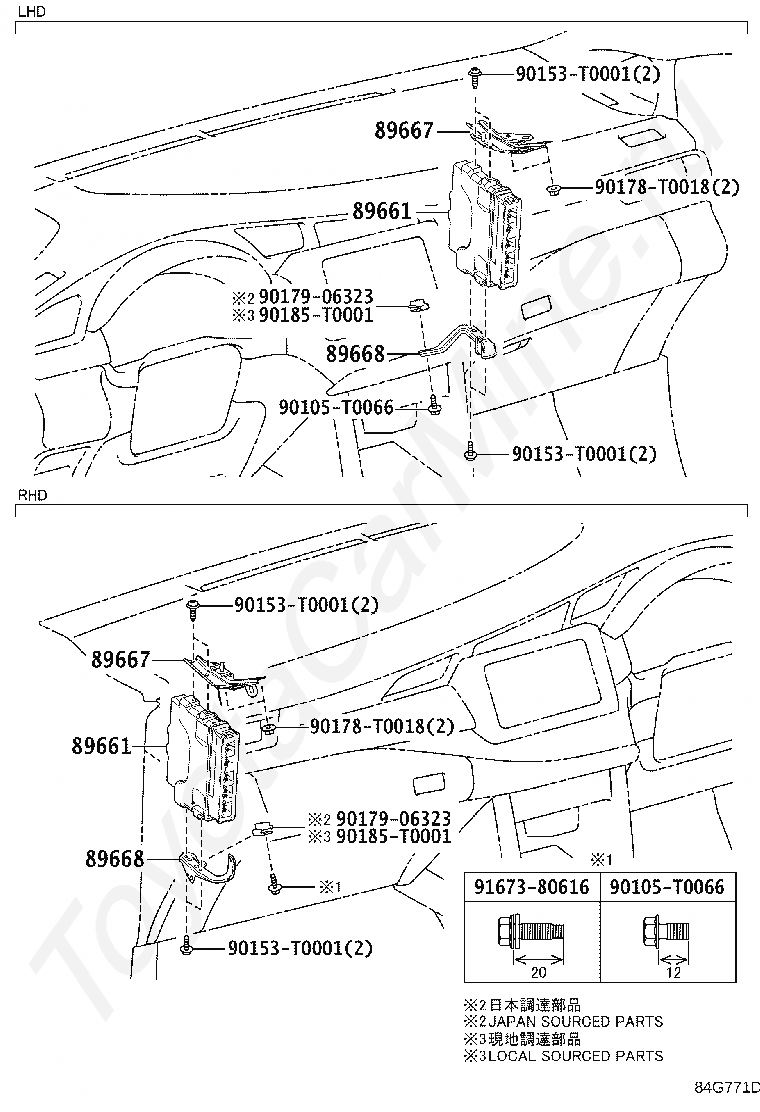 LHD

90153-T0001(2)
89667
90178-T0018(2)
89661
※2 90179-06323
※3 90185-T0001
89668
90105-T0066
90153-T0001(2)

RHD

90153-T0001(2)
89667
90178-T0018(2)
89661
※2 90179-06323
※3 90185-T0001
89668
※1
90153-T0001(2)

※1

| 91673-80616 | 90105-T0066 |
|---|---|
| 20 | 12 |

※2 日本調達部品
※2 JAPAN SOURCED PARTS
※3 現地調達部品
※3 LOCAL SOURCED PARTS

84G771D

ToyotaCarMine.ru