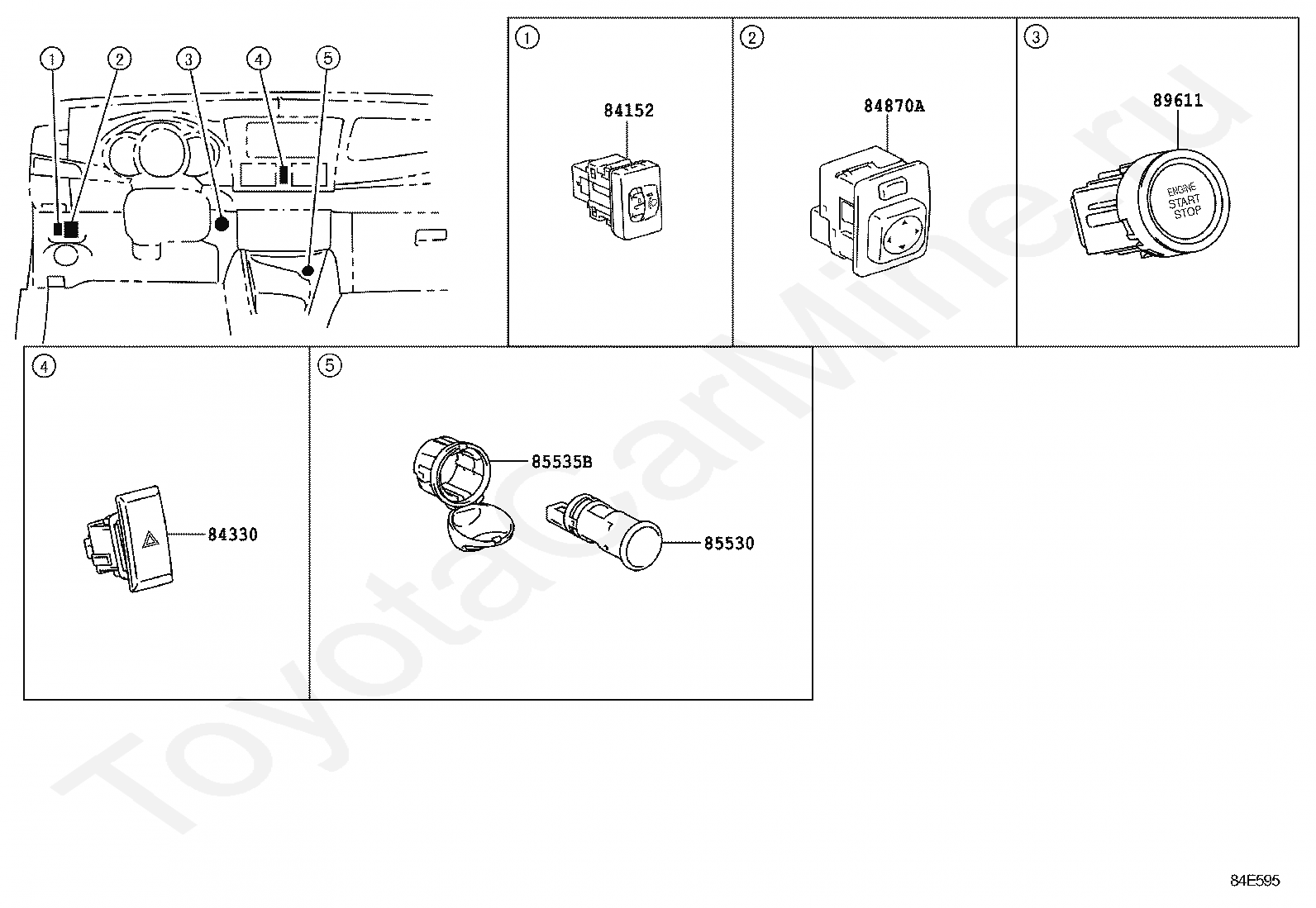 ①
②
③
④
⑤

①
84152

②
84870A

③
89611
ENGINE
START
STOP

④
84330

⑤
85535B
85530

ToyotaCarMine.ru

84E595