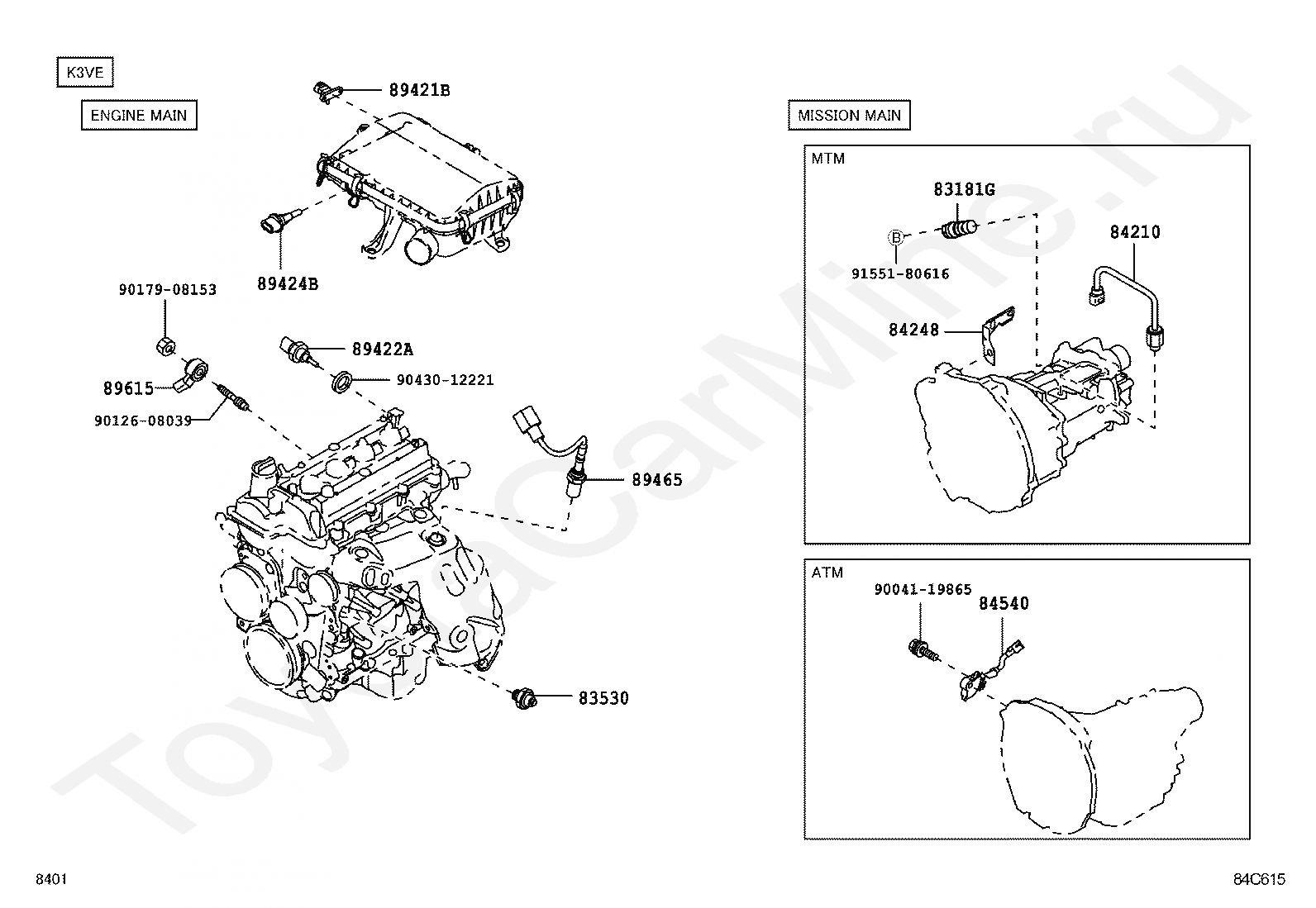 K3VE

ENGINE MAIN

89421B

89424B

90179-08153

89615

90126-08039

89422A

90430-12221

89465

83530

MISSION MAIN

MTM

83181G

B

91551-80616

84210

84248

ATM

90041-19865

84540

ToyotaCarMine.ru

8401

84C615