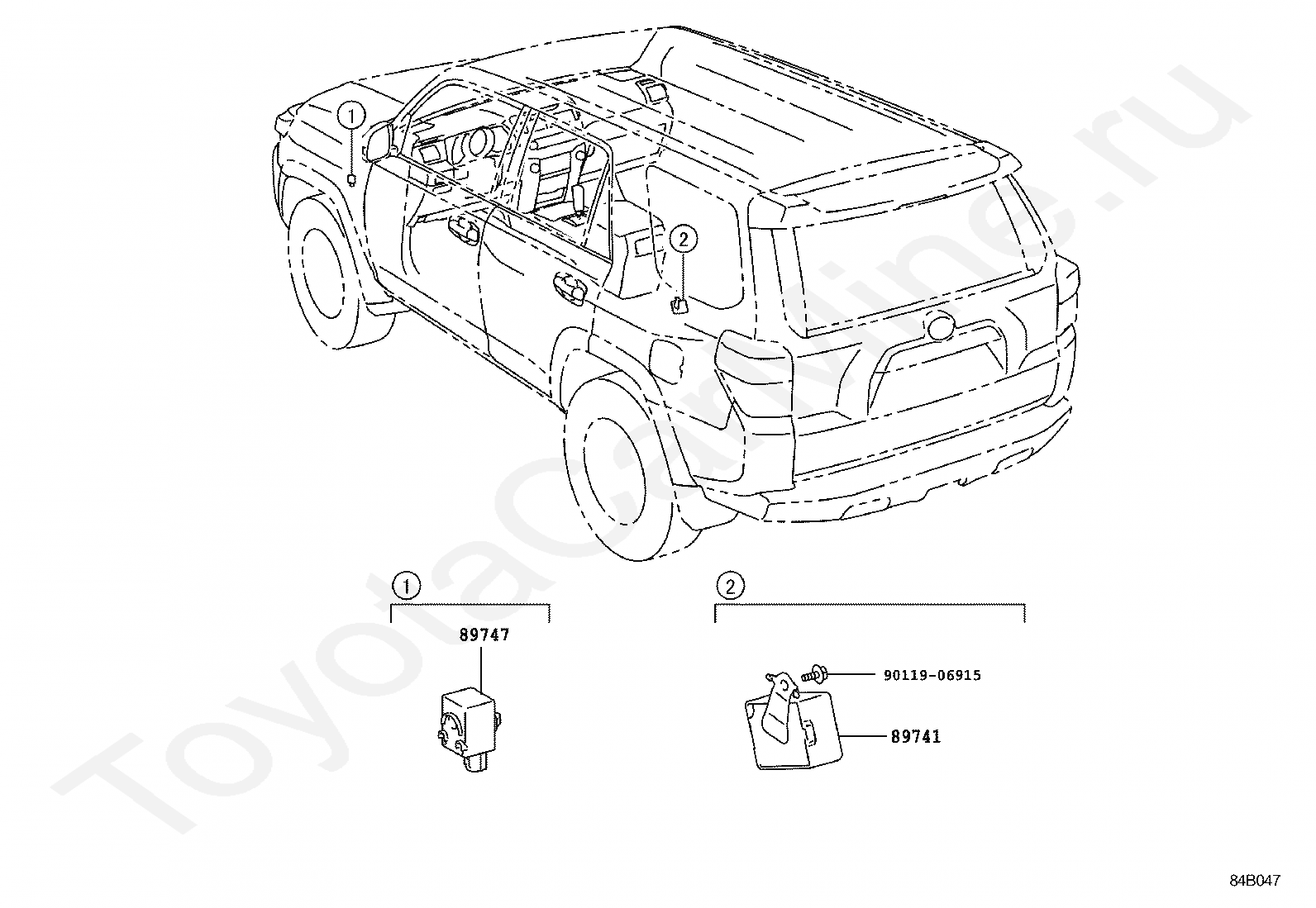 ToyotaCarline.ru

1

2

1

89747

2

90119-06915

89741

84B047