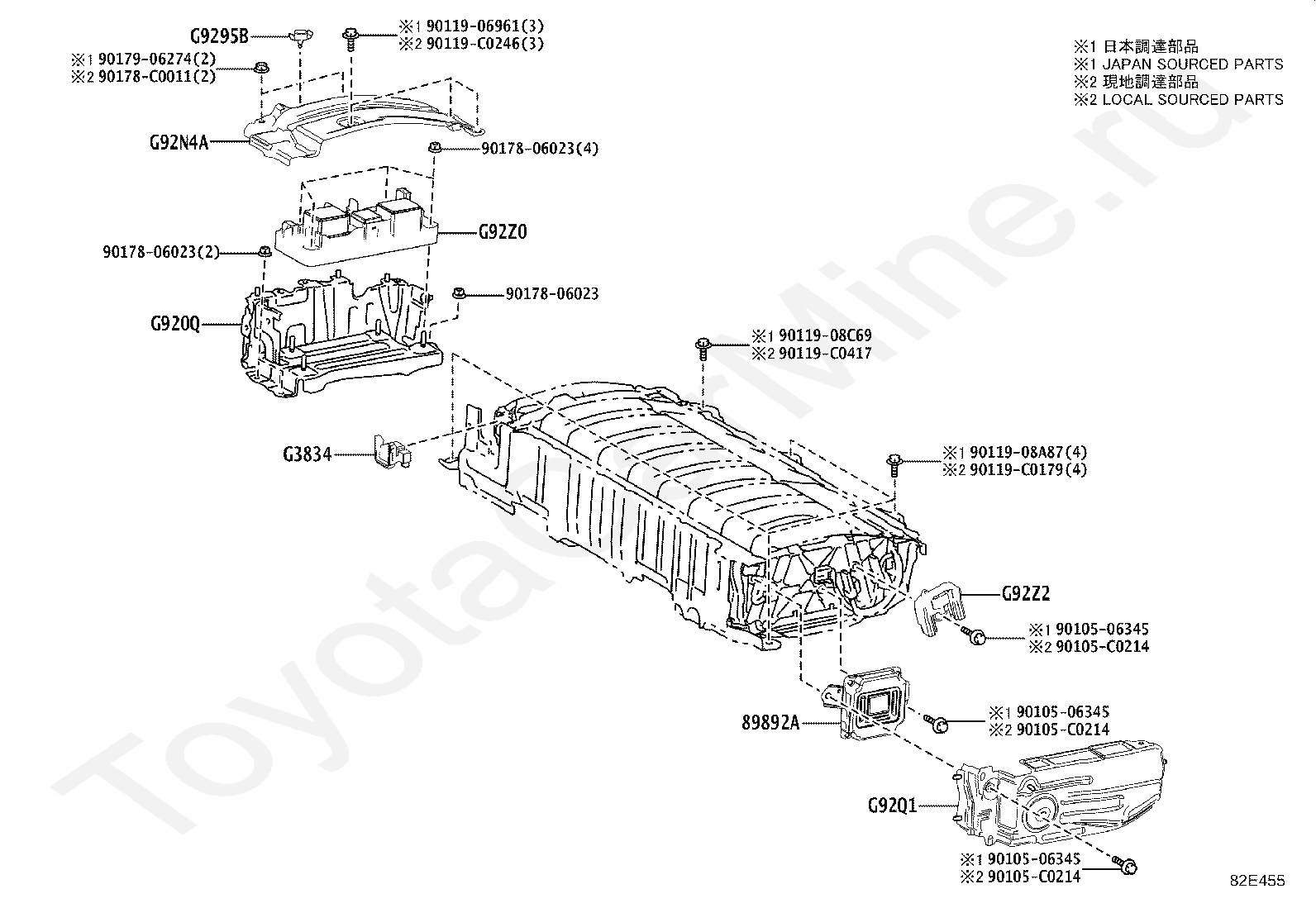 G9295B
※1 90119-06961(3)
※2 90119-C0246(3)
※1 90179-06274(2)
※2 90178-C0011(2)
※1 日本調達部品
※1 JAPAN SOURCED PARTS
※2 現地調達部品
※2 LOCAL SOURCED PARTS
G92N4A
90178-06023(4)
G92Z0
90178-06023(2)
90178-06023
G920Q
※1 90119-08C69
※2 90119-C0417
G3834
※1 90119-08A87(4)
※2 90119-C0179(4)
G92Z2
※1 90105-06345
※2 90105-C0214
89892A
※1 90105-06345
※2 90105-C0214
G92Q1
※1 90105-06345
※2 90105-C0214
82E455
ToyotaCarMine.ru